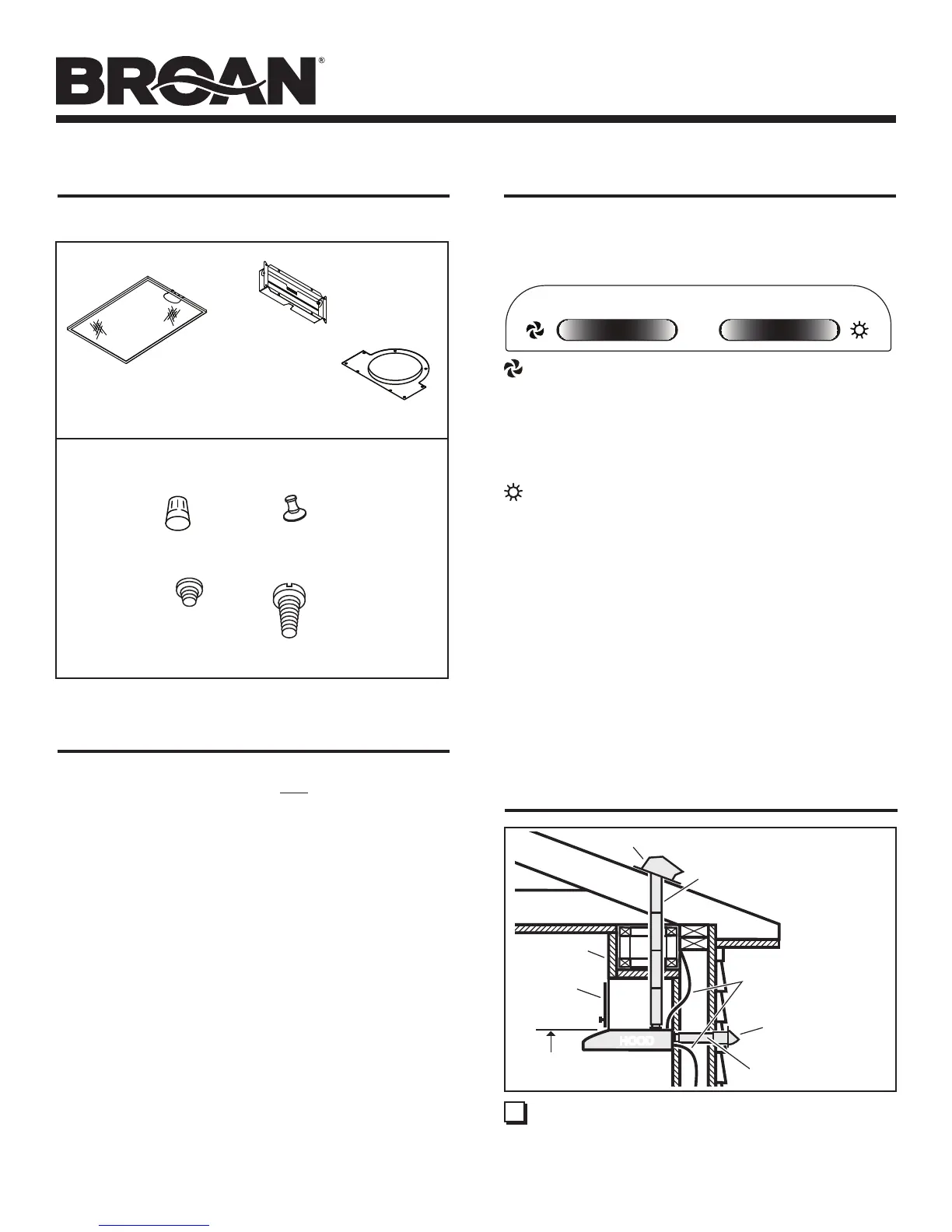 BROAN®

HOOD