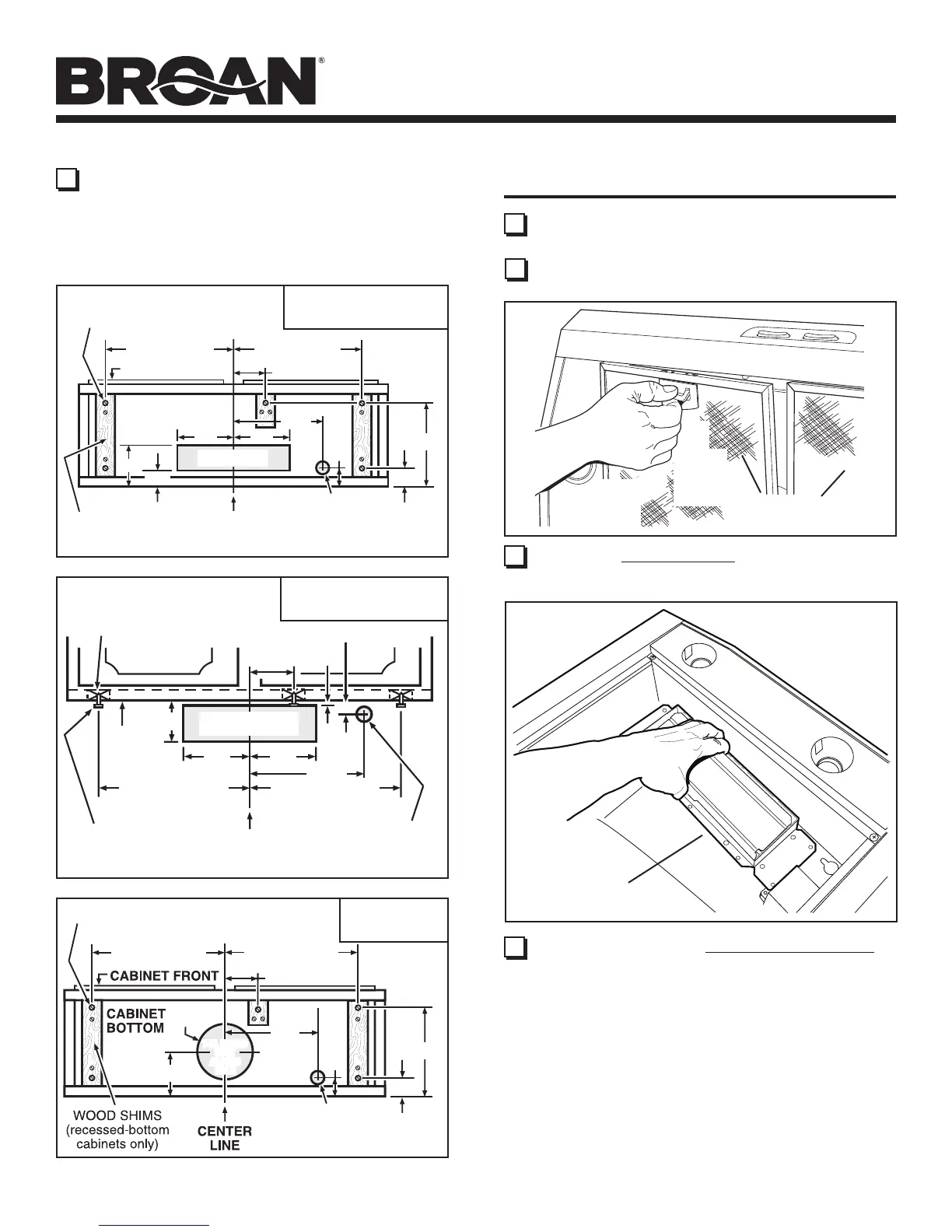 BROAN®

CABINET FRONT

CABINET BOTTOM

WOOD SHIMS (recessed-bottom cabinets only)

CENTER LINE