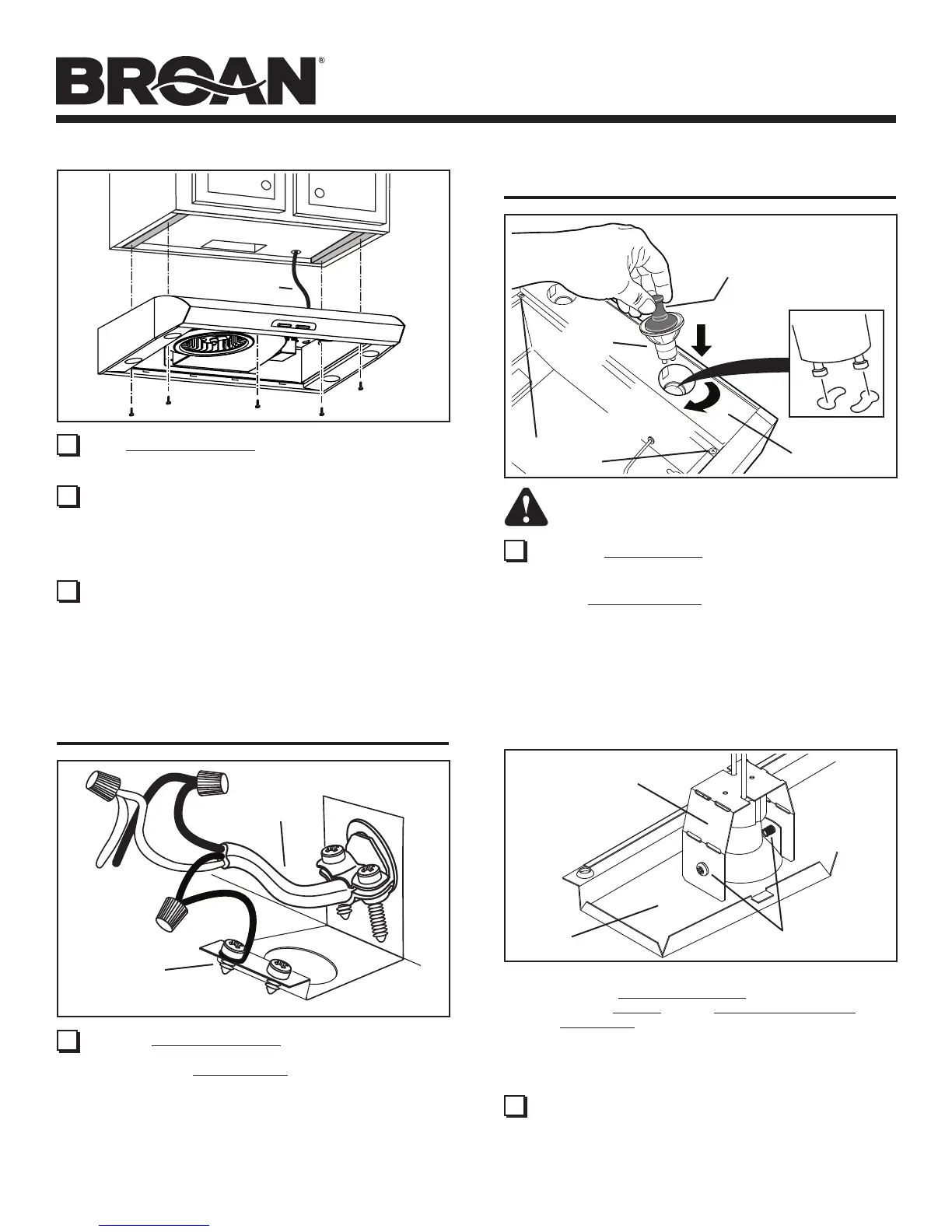 BROAN®