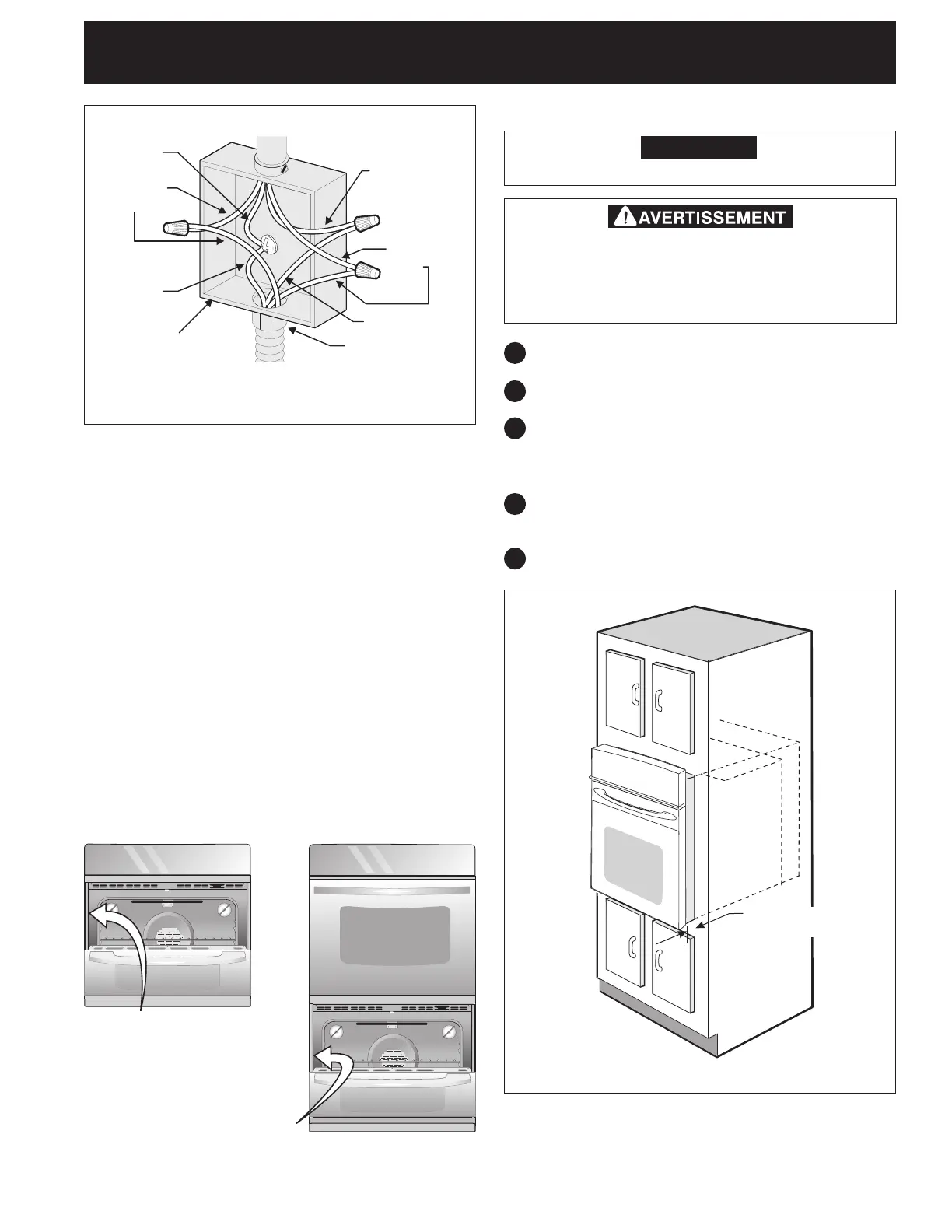 AVERTISSEMENT