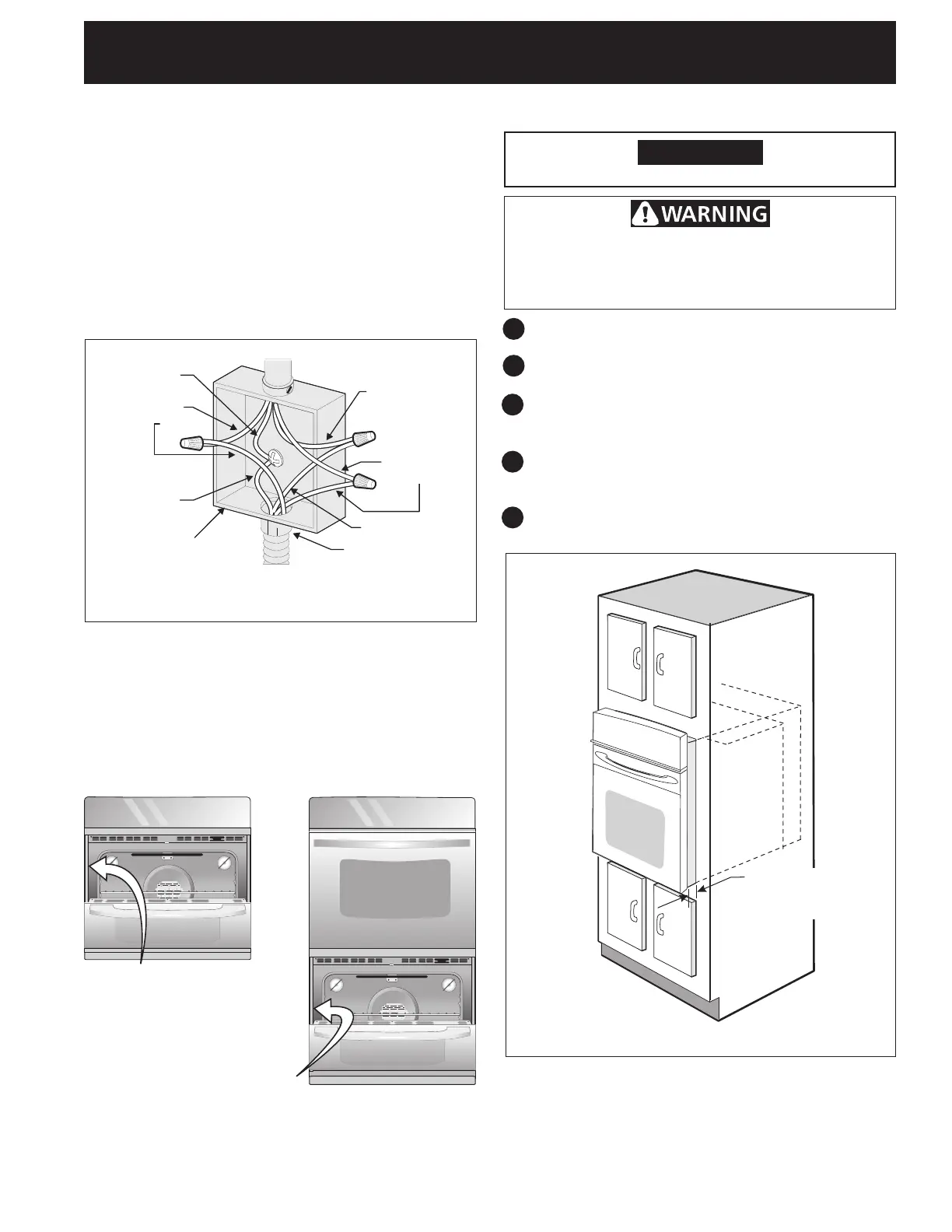 WARNING