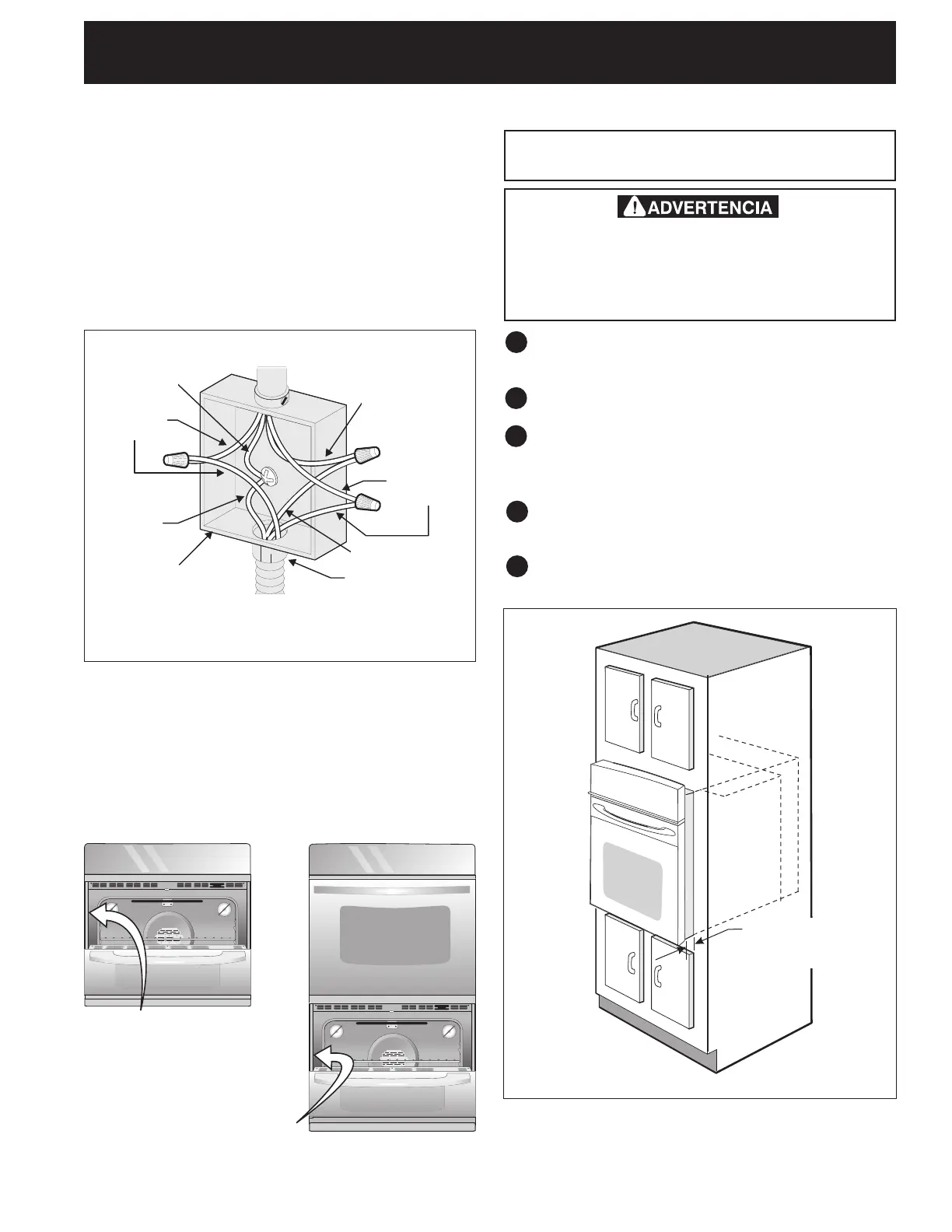 ADVERTENCIA