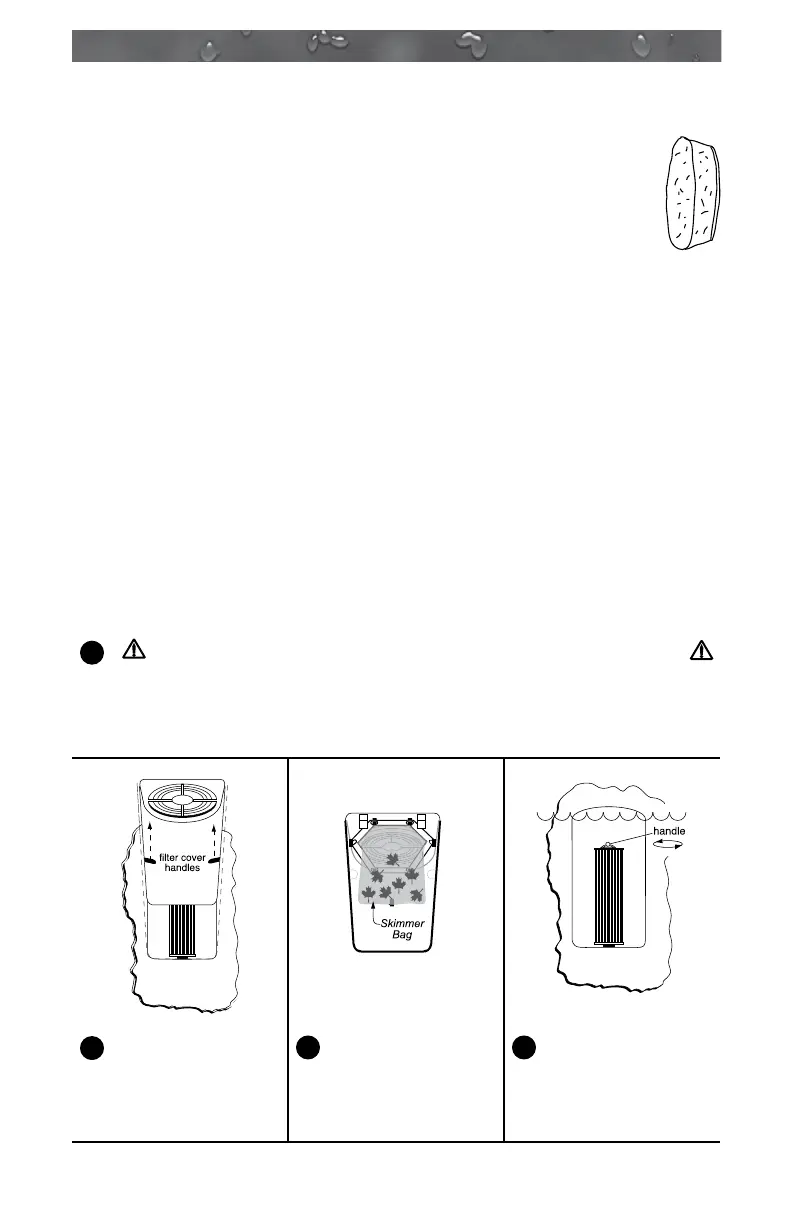 filter cover handles

Skimmer Bag

handle