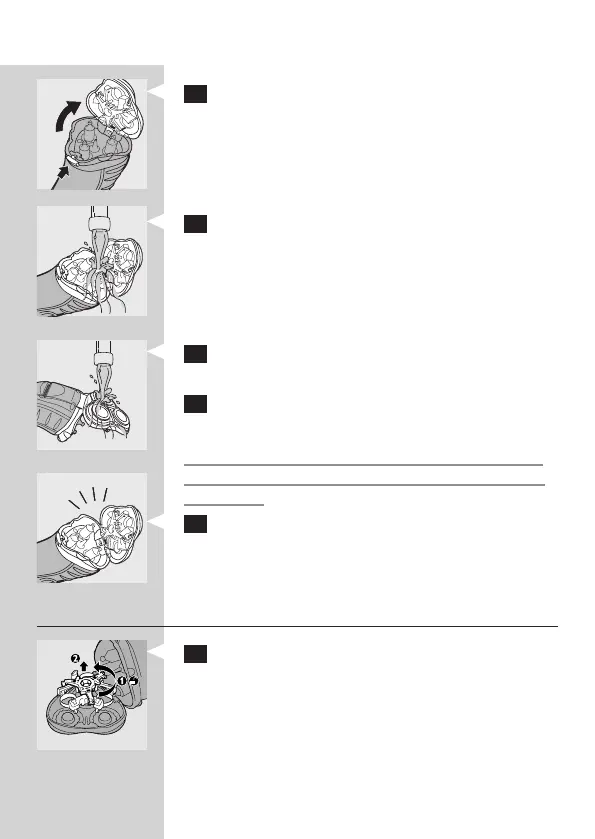 2
1