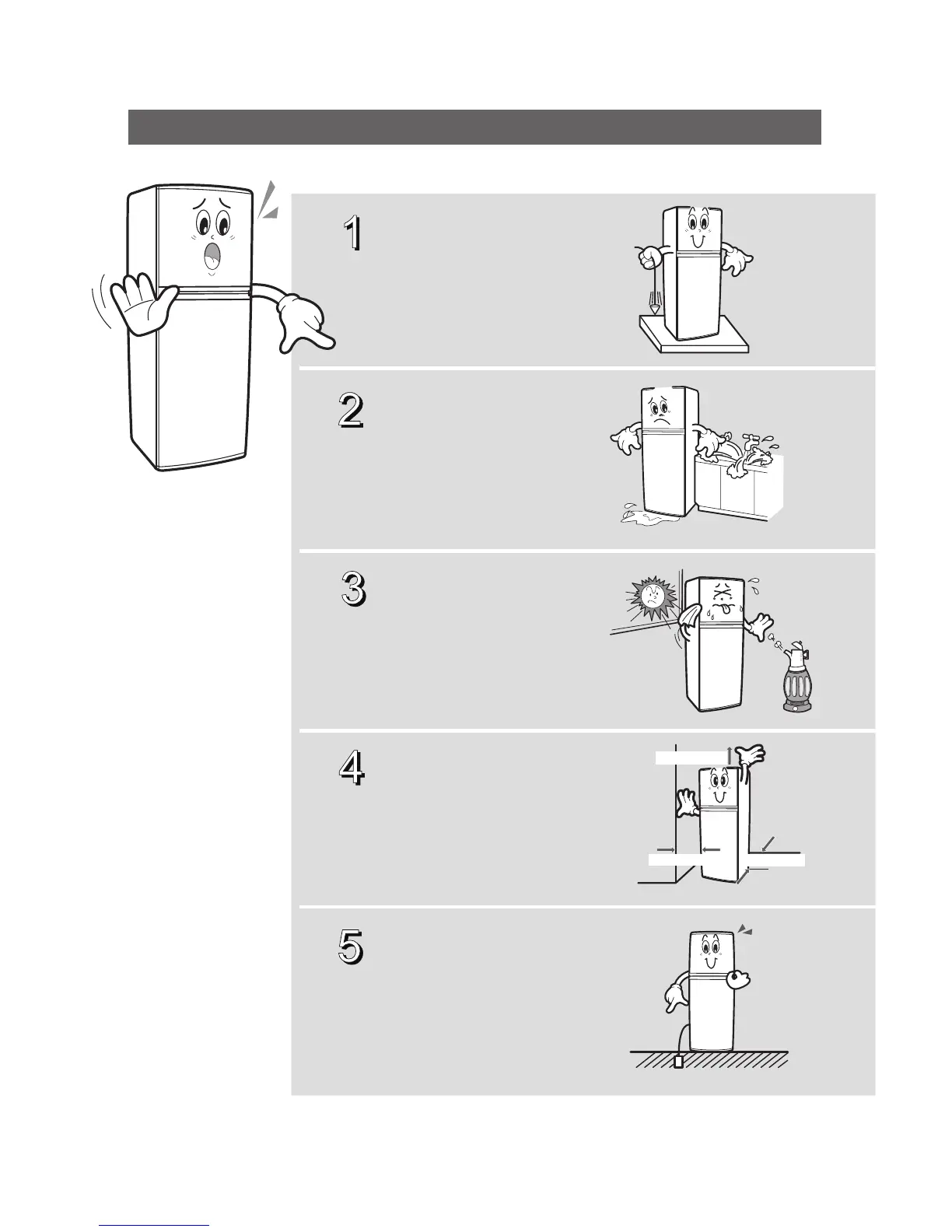 1

2

3

4

5