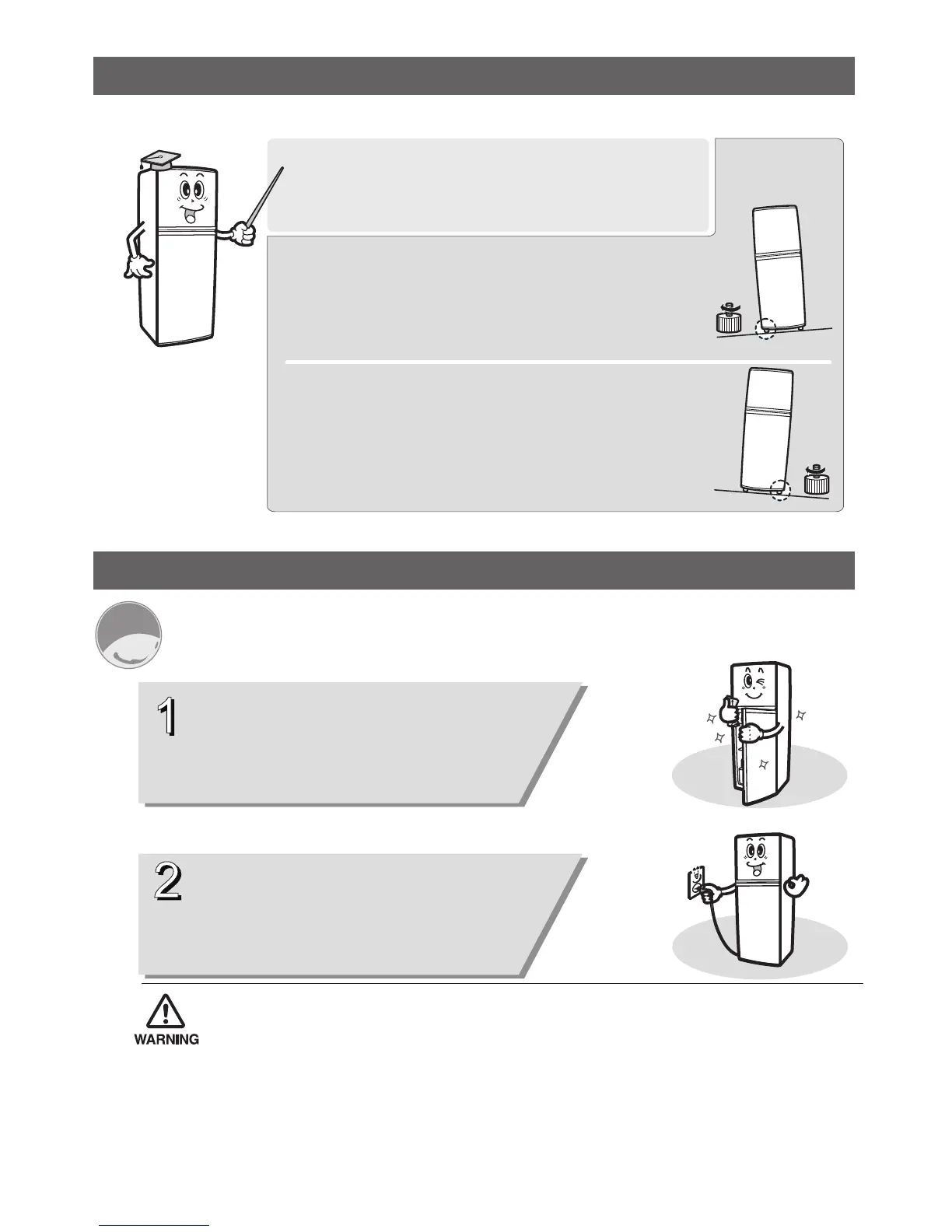 1

2

WARNING