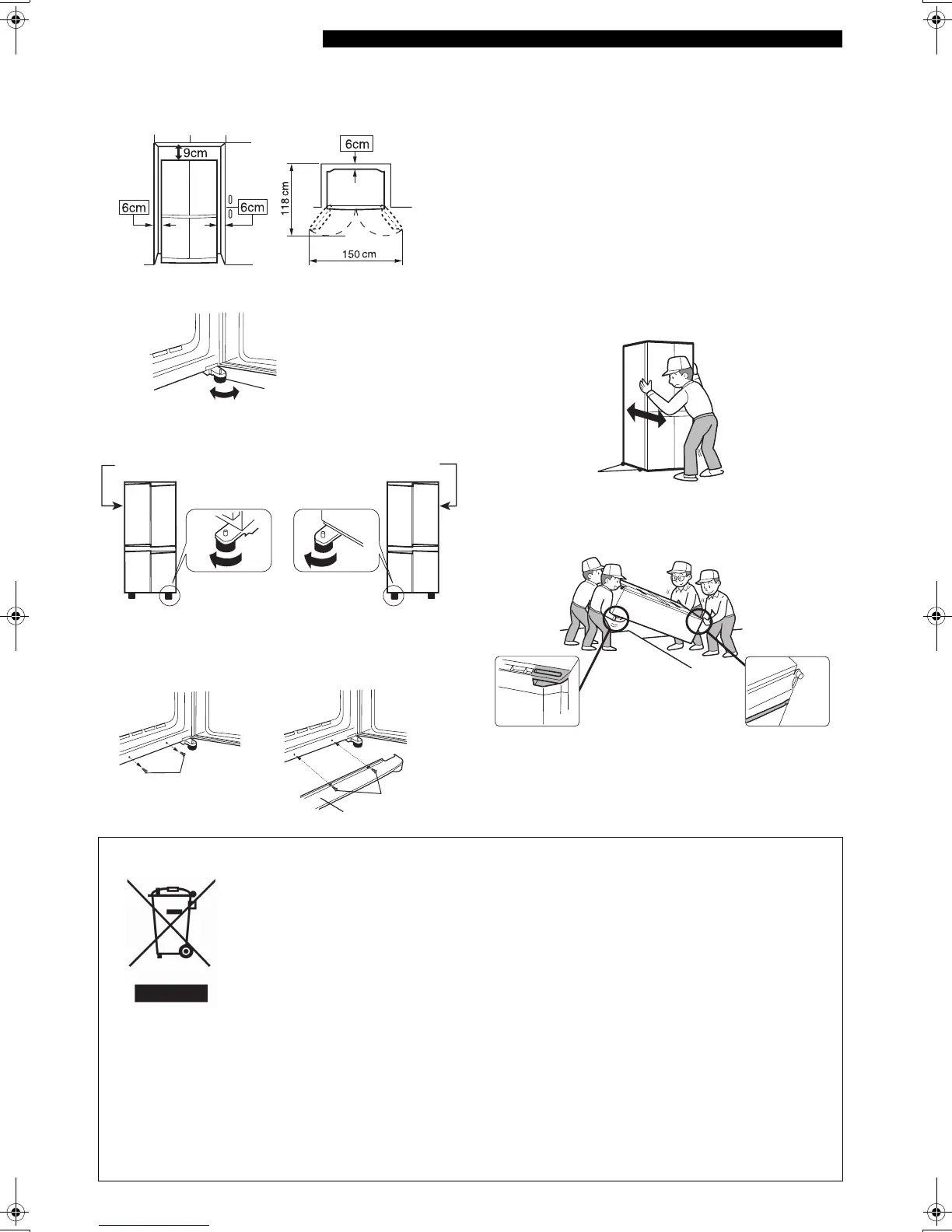 9cm
6cm
6cm
6cm
118 cm
150 cm