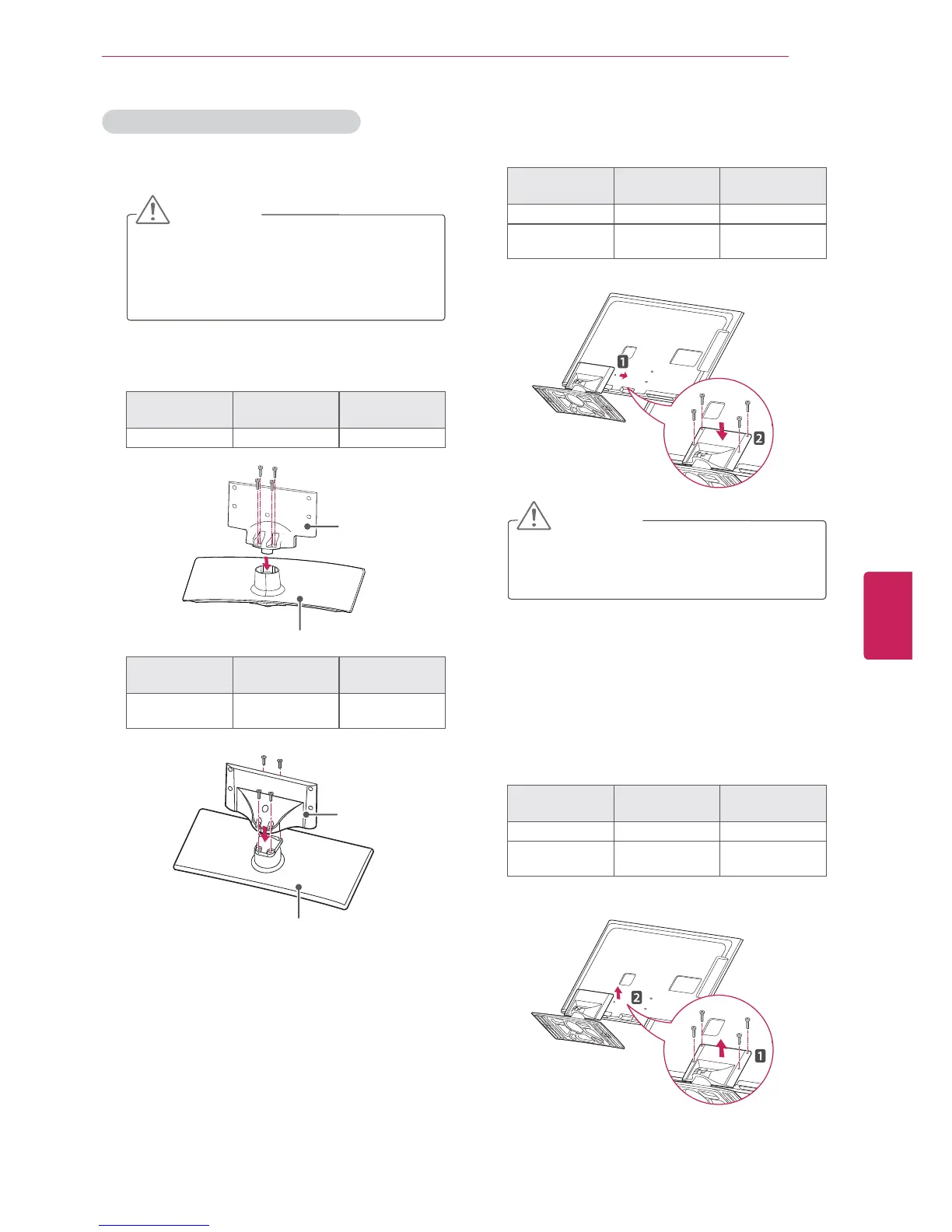 1

2

2

1