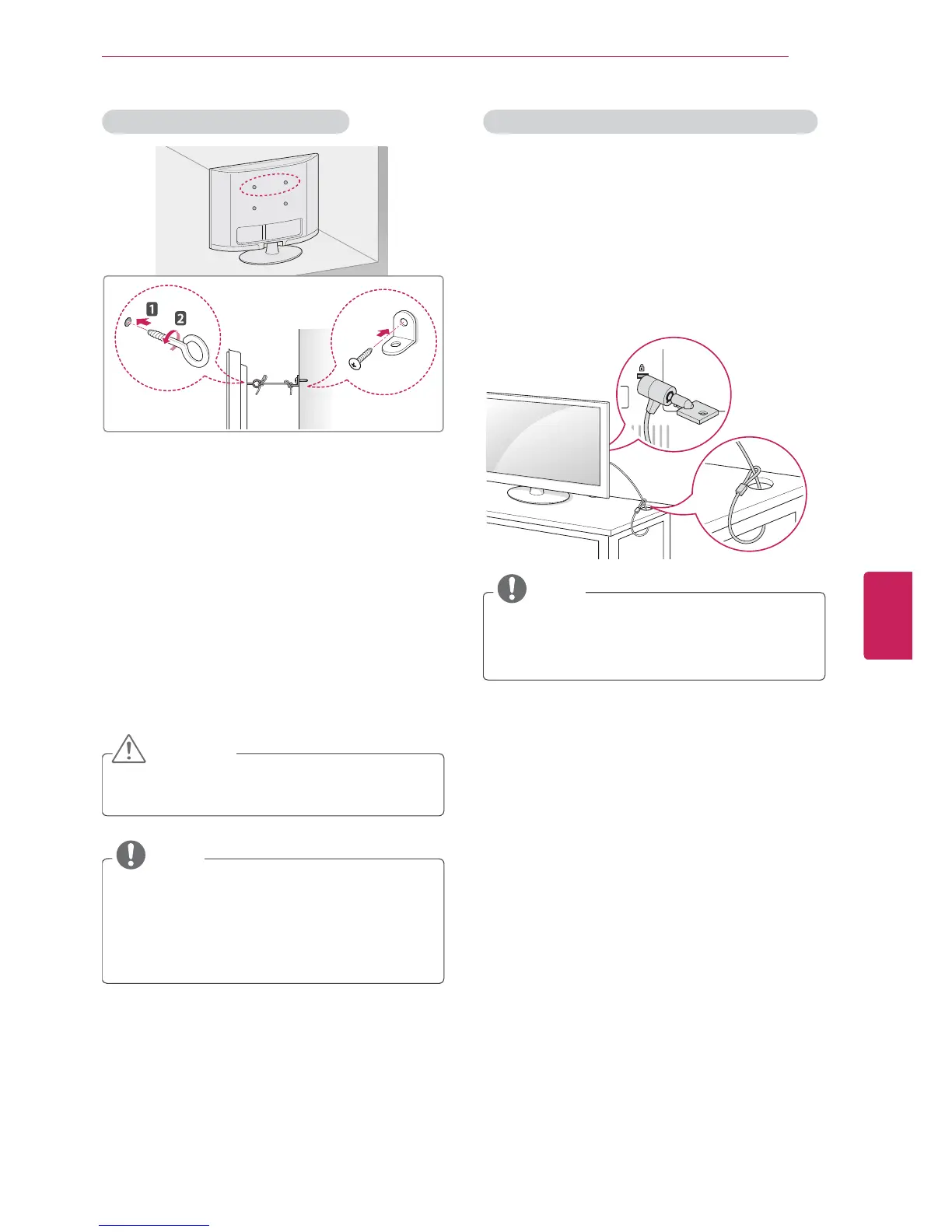 1

2