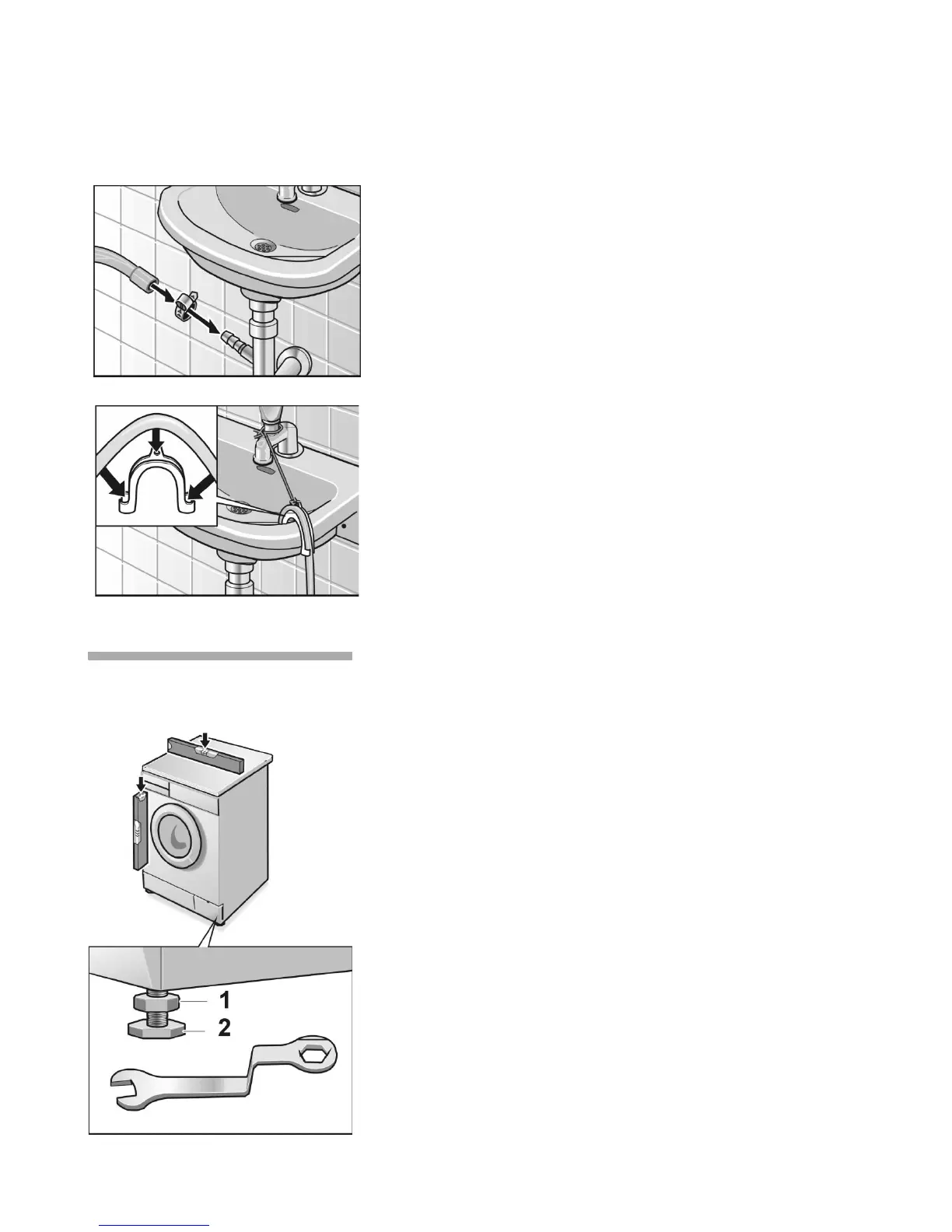 1
2