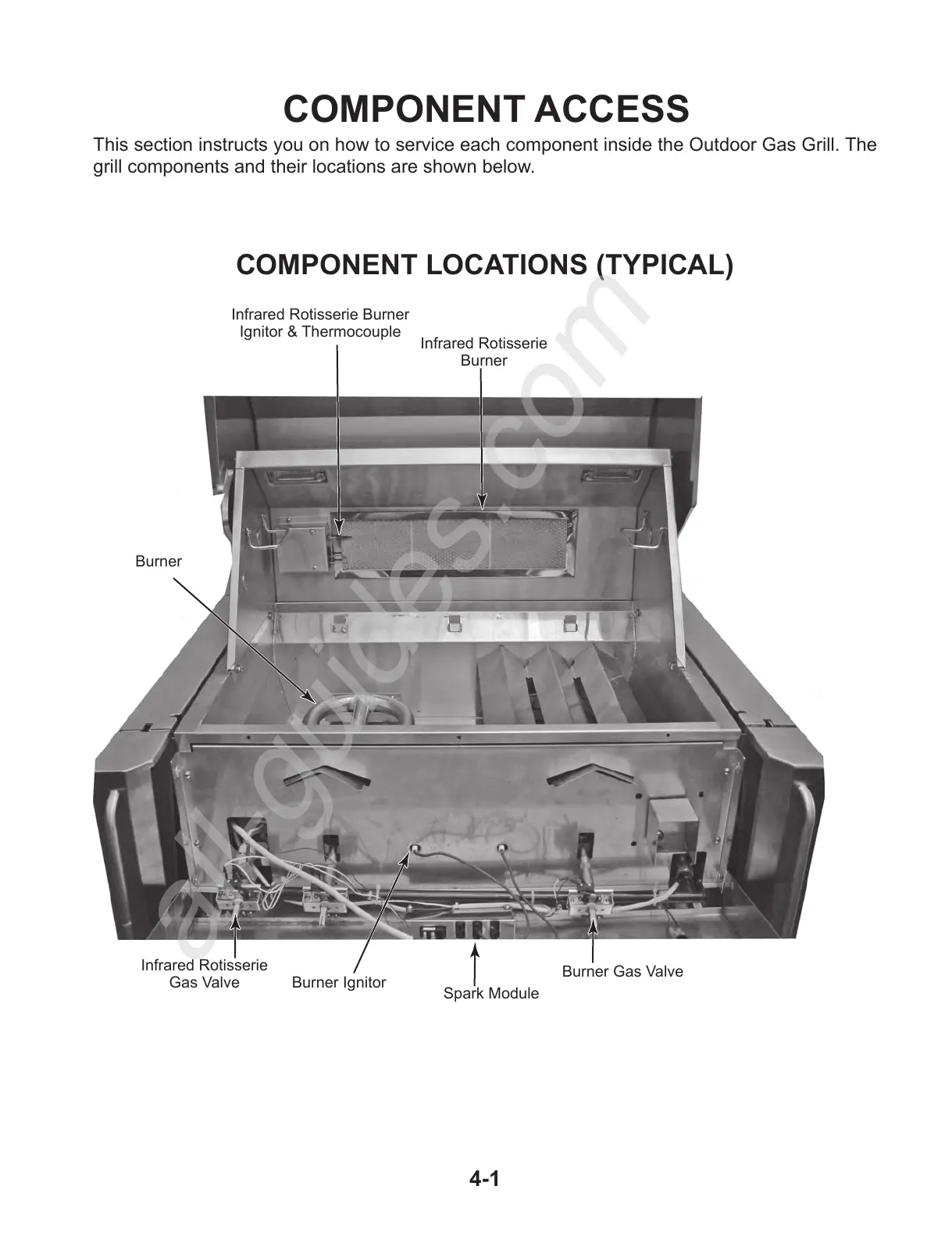 COMPONENT ACCESS

This section instructs you on how to service each component inside the Outdoor Gas Grill. The grill components and their locations are shown below.

COMPONENT LOCATIONS (TYPICAL)

Infrared Rotisserie Burner Ignitor & Thermocouple

Infrared Rotisserie Burner

Burner

Infrared Rotisserie Gas Valve

Burner Ignitor

Spark Module

Burner Gas Valve

allguides.com

4-1