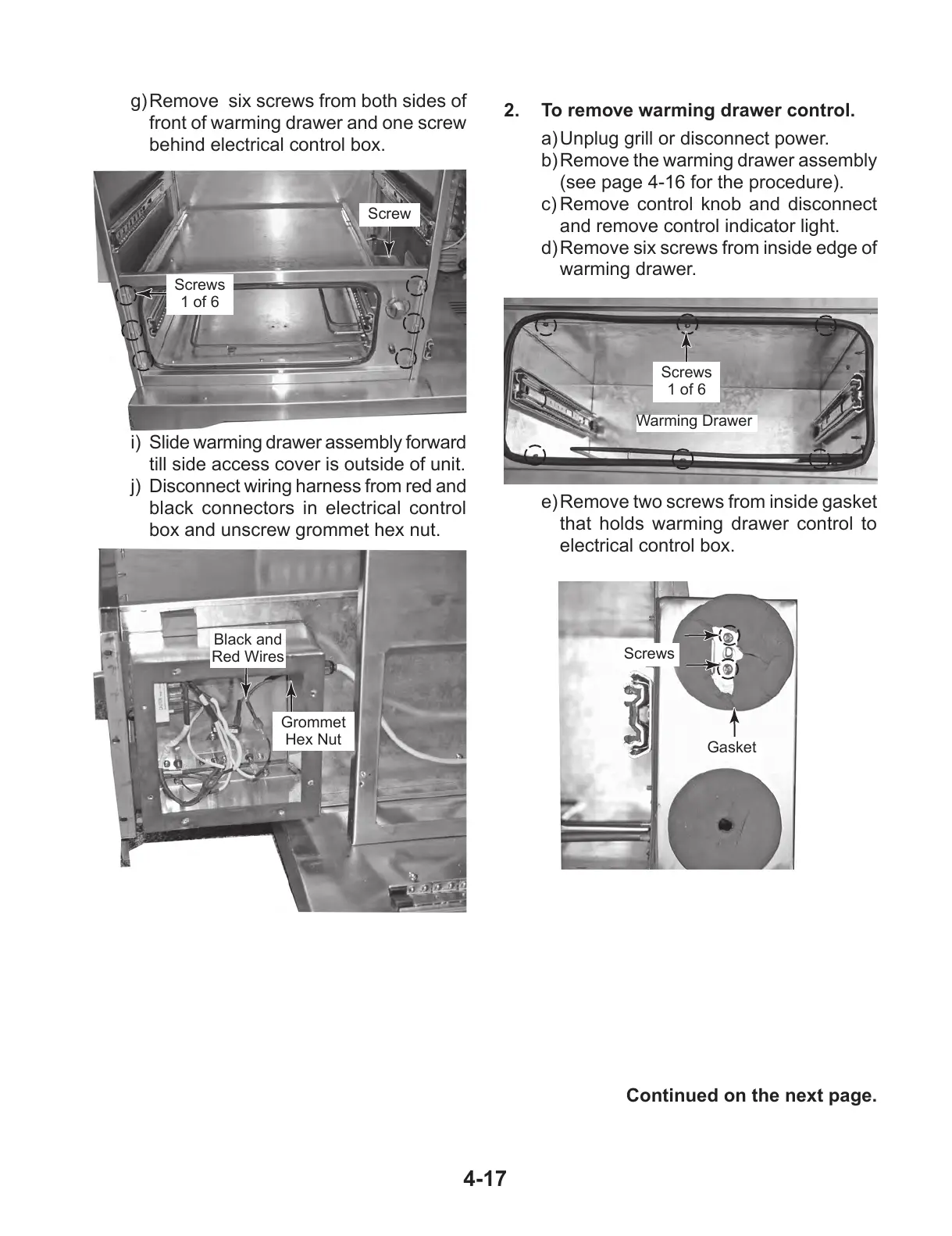 g) Remove six screws from both sides of front of warming drawer and one screw behind electrical control box.

Screw

Screws
1 of 6

i) Slide warming drawer assembly forward till side access cover is outside of unit.
j) Disconnect wiring harness from red and black connectors in electrical control box and unscrew grommet hex nut.

Black and
Red Wires

Grommet
Hex Nut

2. To remove warming drawer control.

a) Unplug grill or disconnect power.
b) Remove the warming drawer assembly (see page 4-16 for the procedure).
c) Remove control knob and disconnect and remove control indicator light.
d) Remove six screws from inside edge of warming drawer.

Screws
1 of 6

Warming Drawer

e) Remove two screws from inside gasket that holds warming drawer control to electrical control box.

Screws

Gasket

Continued on the next page.

4-17