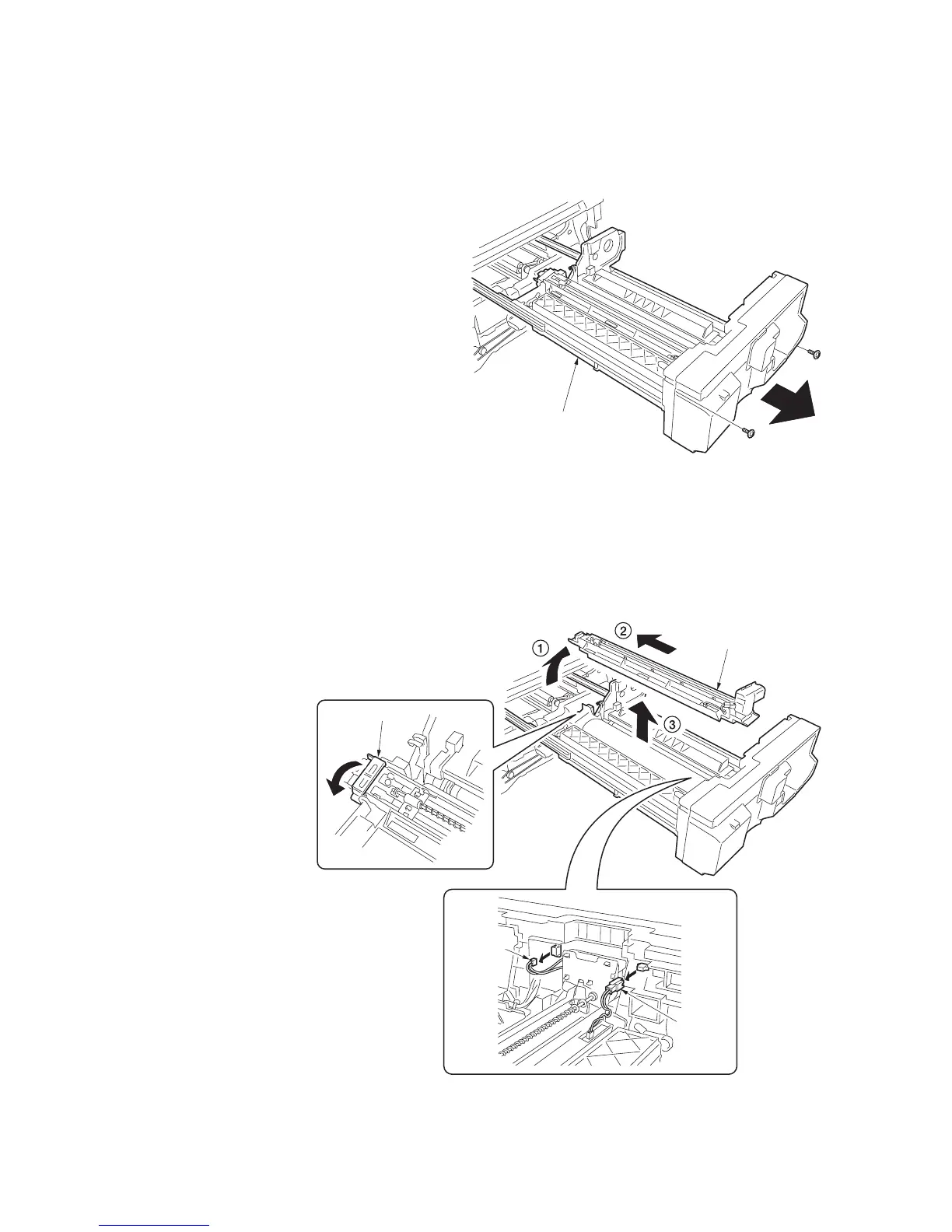 ①

②

③