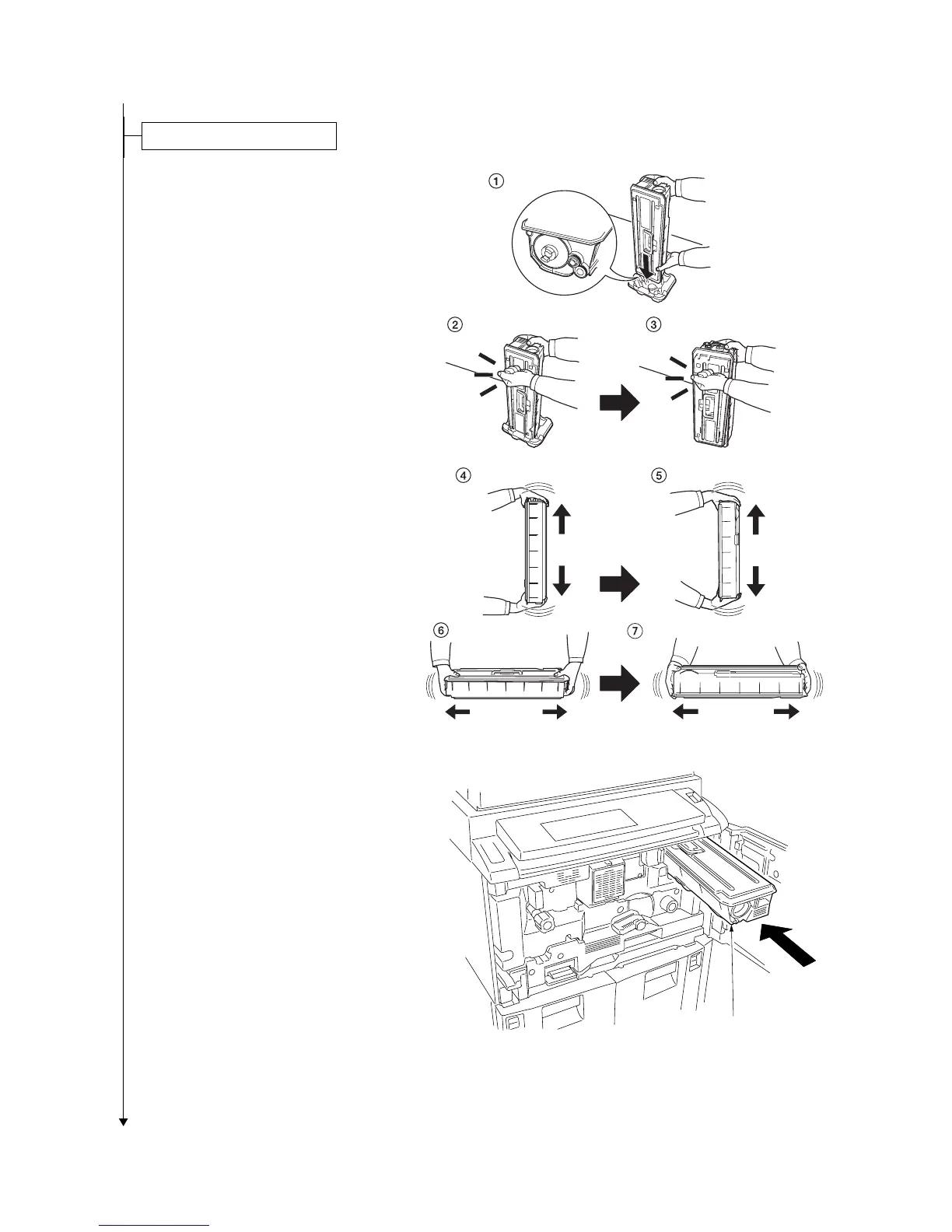 ①

②

③

④

⑤

⑥

⑦