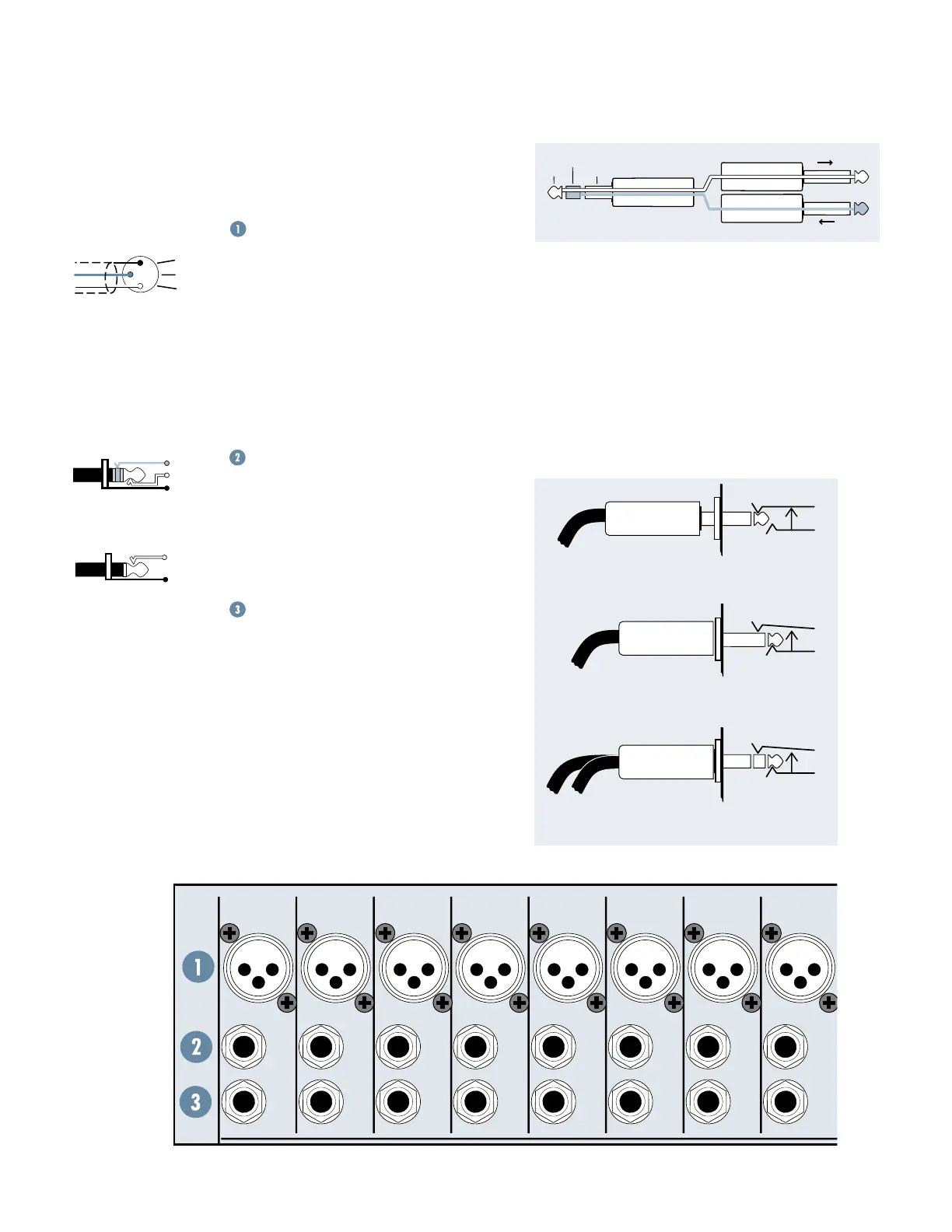 1

2

3

1
2
3