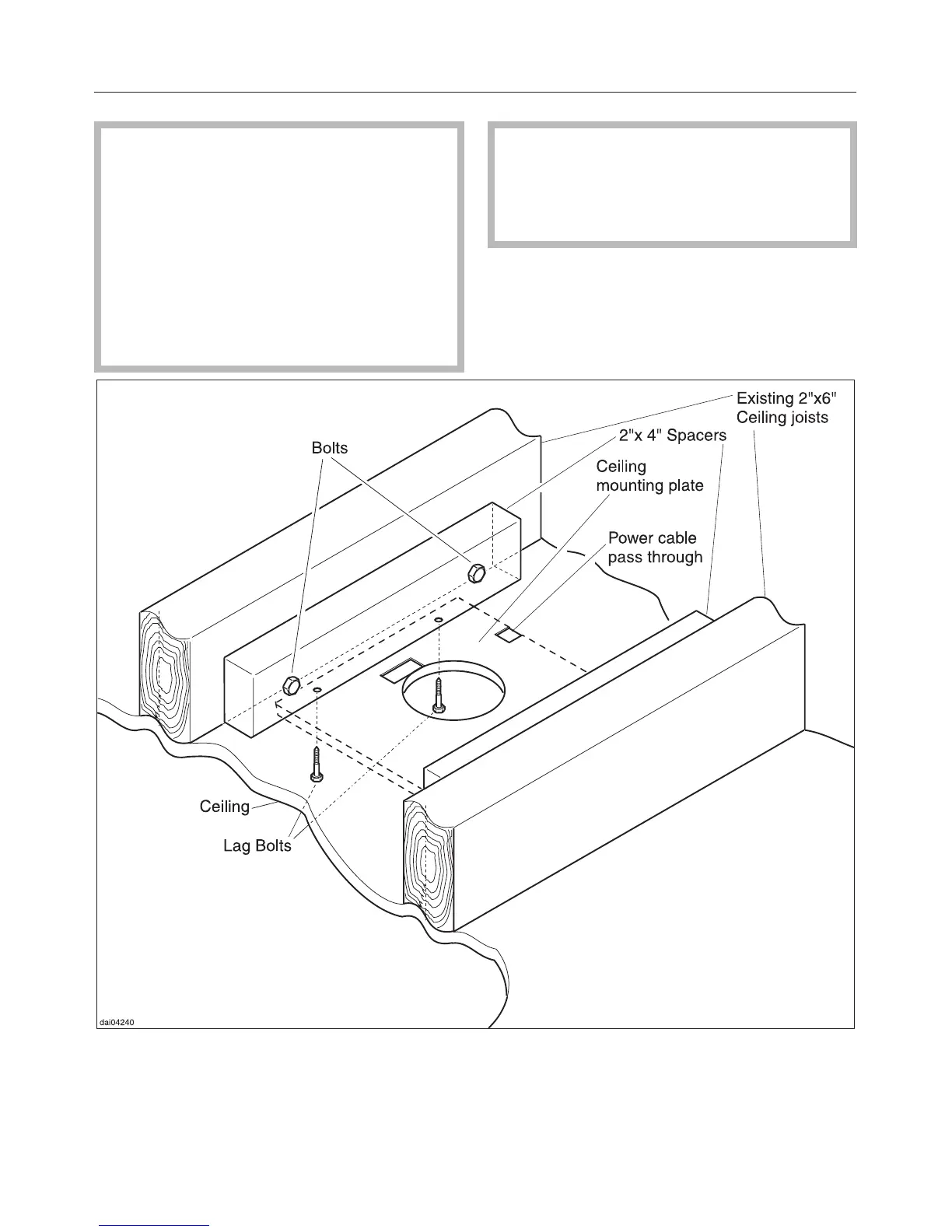 Existing 2"x6" Ceiling joists

2"x 4" Spacers

Bolts

Ceiling mounting plate

Power cable pass through

Ceiling

Lag Bolts

dai04240