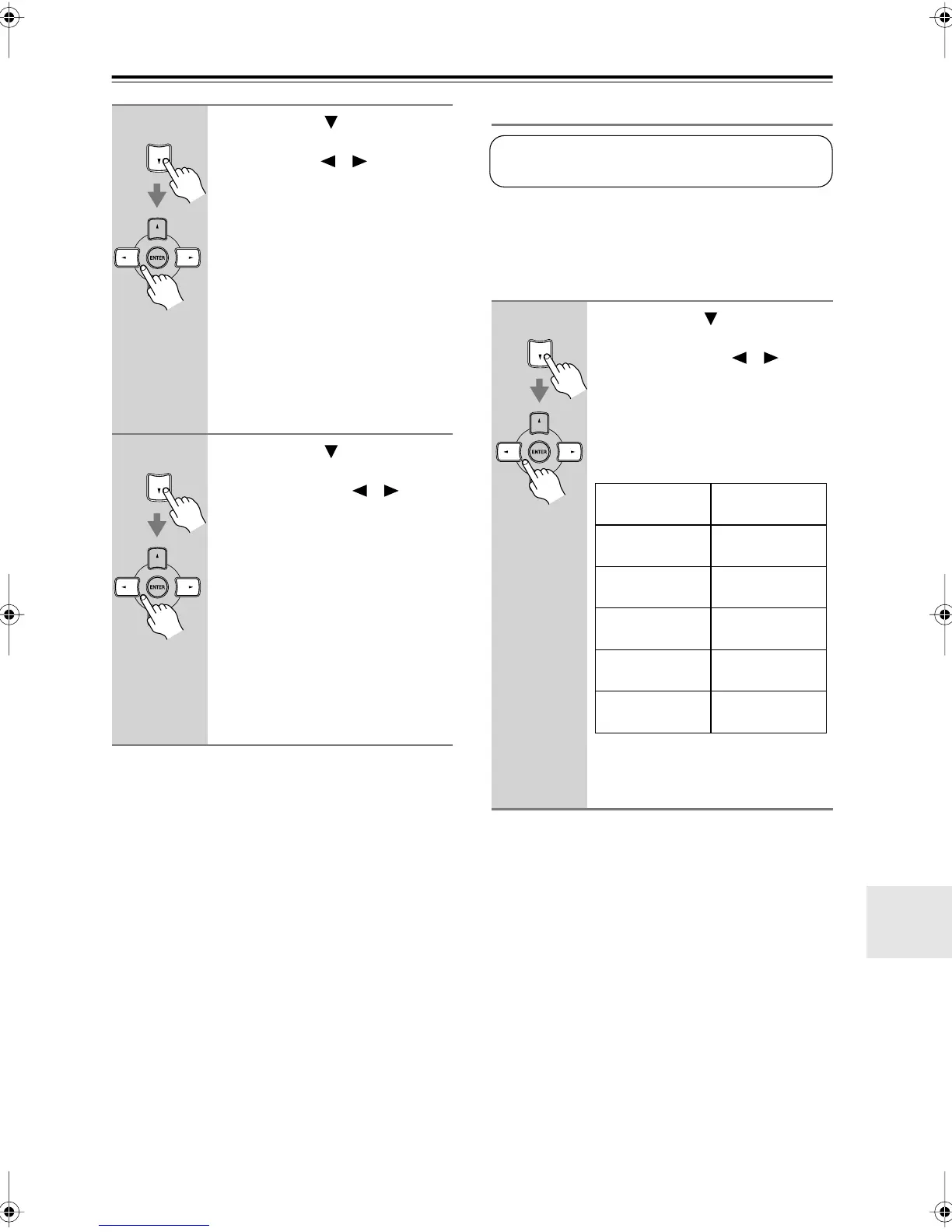 ENTER

ENTER

ENTER