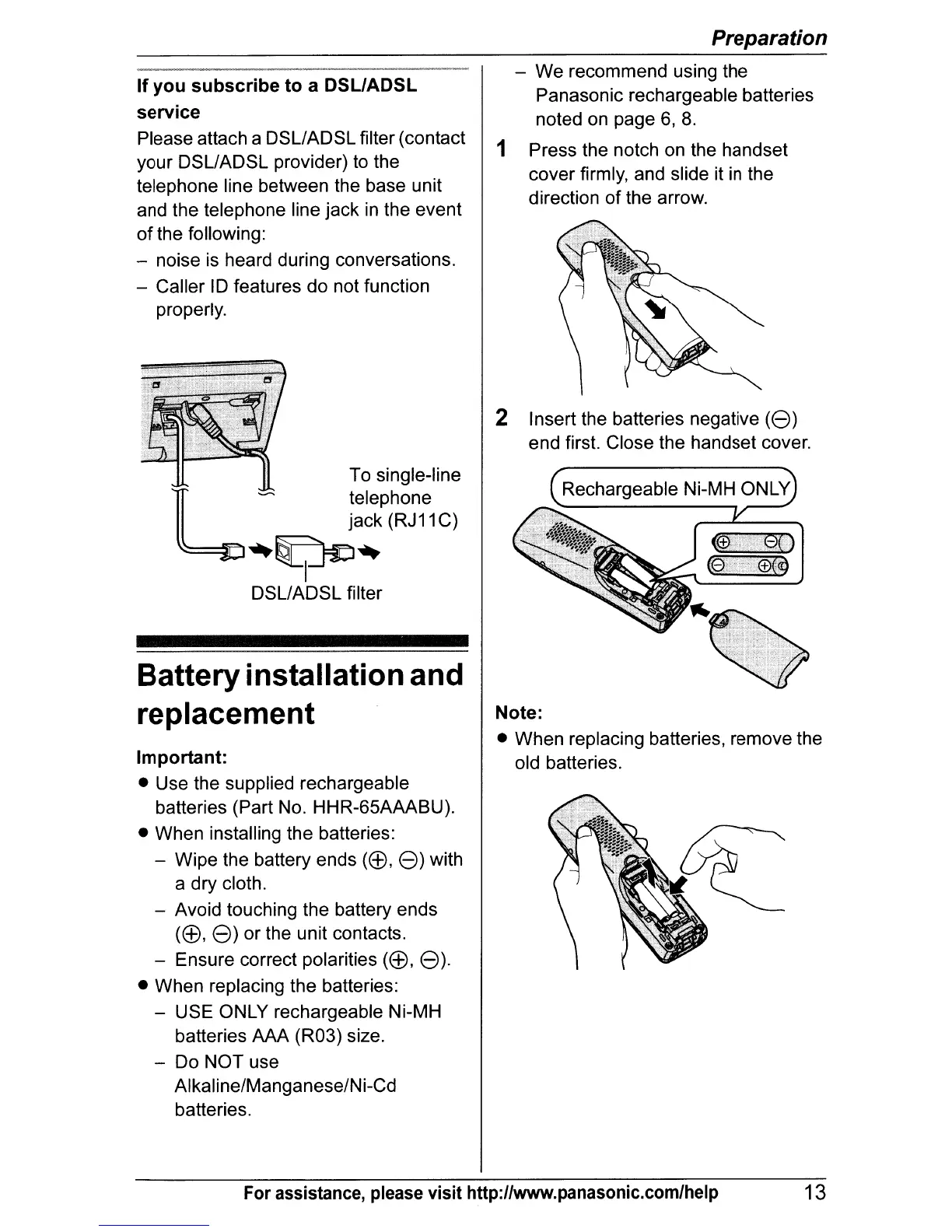 Preparation

If you subscribe to a DSL/ADSL service

Please attach a DSL/ADSL filter (contact your DSL/ADSL provider) to the telephone line between the base unit and the telephone line jack in the event of the following:

– noise is heard during conversations.

– Caller ID features do not function properly.

To single-line telephone jack (RJ11C)

DSL/ADSL filter

Battery installation and replacement

Important:

● Use the supplied rechargeable batteries (Part No. HHR-65AAABU).

● When installing the batteries:

– Wipe the battery ends ($\oplus$, $\ominus$) with a dry cloth.

– Avoid touching the battery ends ($\oplus$, $\ominus$) or the unit contacts.

– Ensure correct polarities ($\oplus$, $\ominus$).

● When replacing the batteries:

– USE ONLY rechargeable Ni-MH batteries AAA (R03) size.

– Do NOT use Alkaline/Manganese/Ni-Cd batteries.

– We recommend using the Panasonic rechargeable batteries noted on page 6, 8.

1 Press the notch on the handset cover firmly, and slide it in the direction of the arrow.

2 Insert the batteries negative ($\ominus$) end first. Close the handset cover.

Rechargeable Ni-MH ONLY

Note:

● When replacing batteries, remove the old batteries.

For assistance, please visit http://www.panasonic.com/help 13