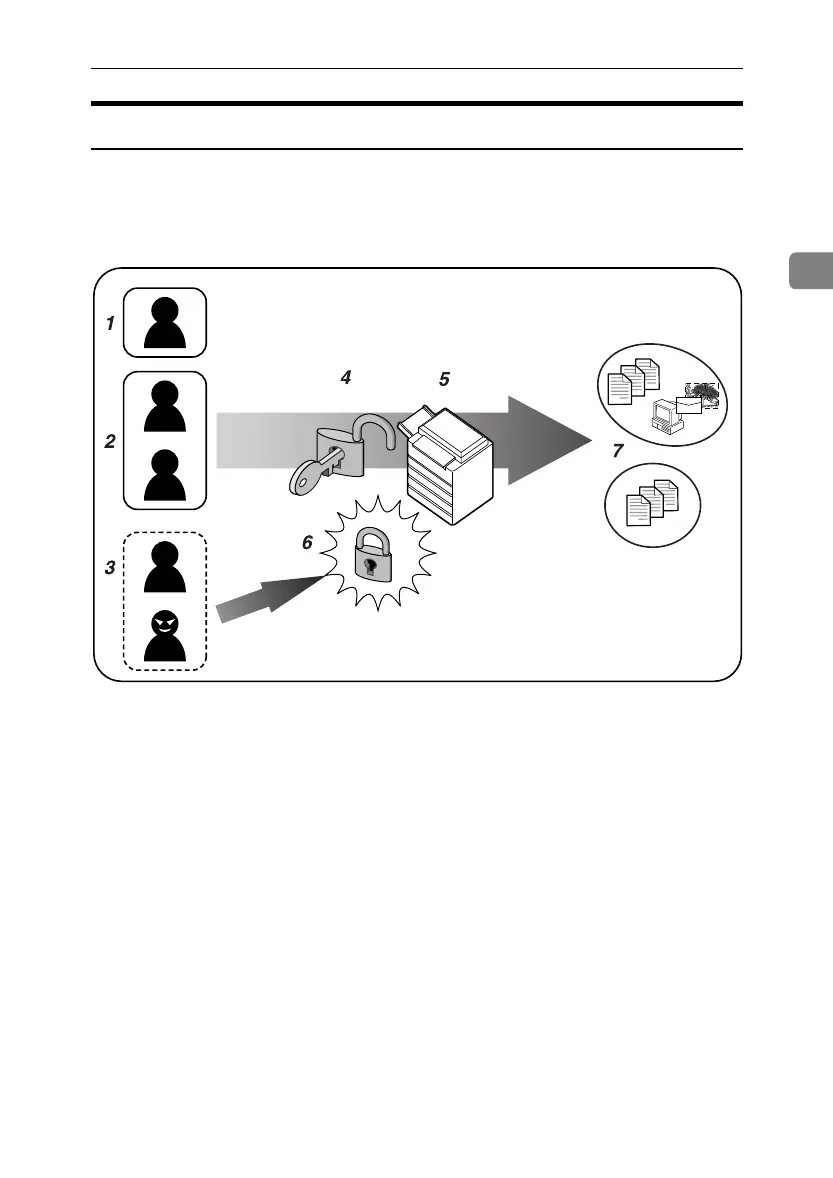 1

2

3

4

5

6

7