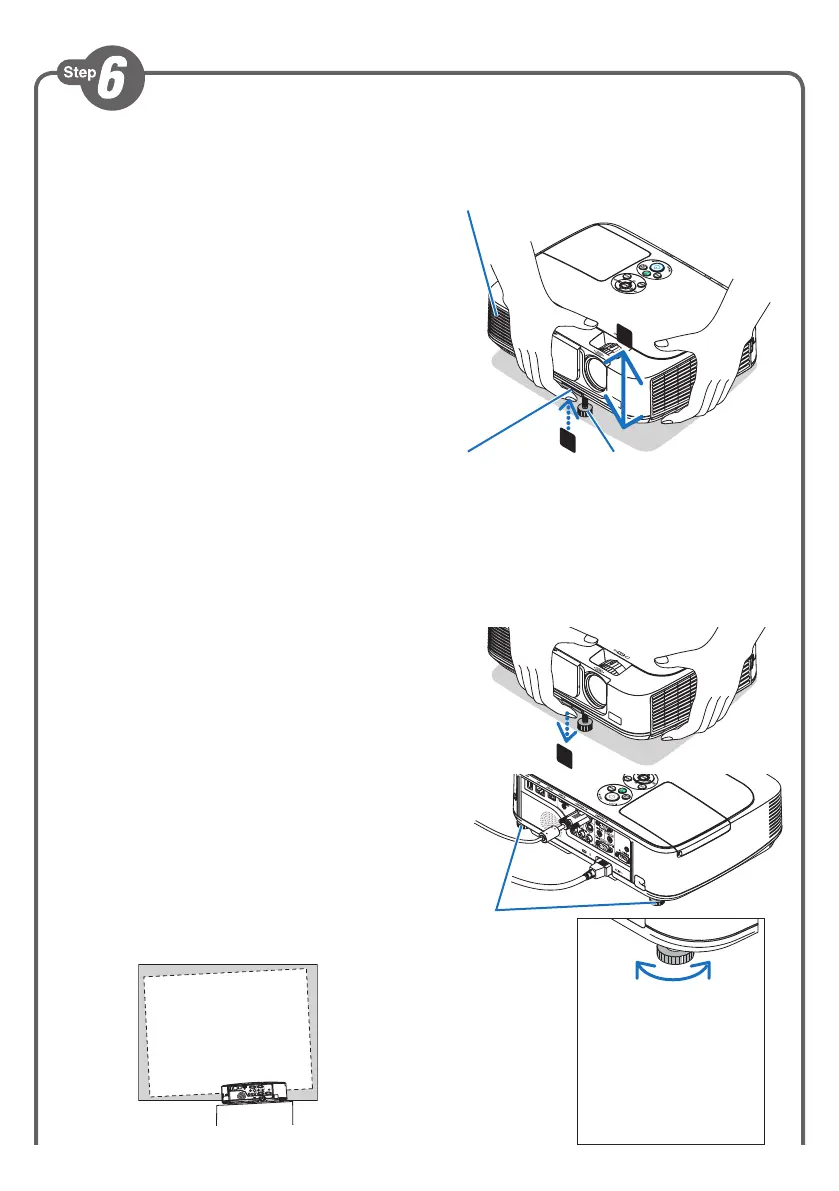 Step 6