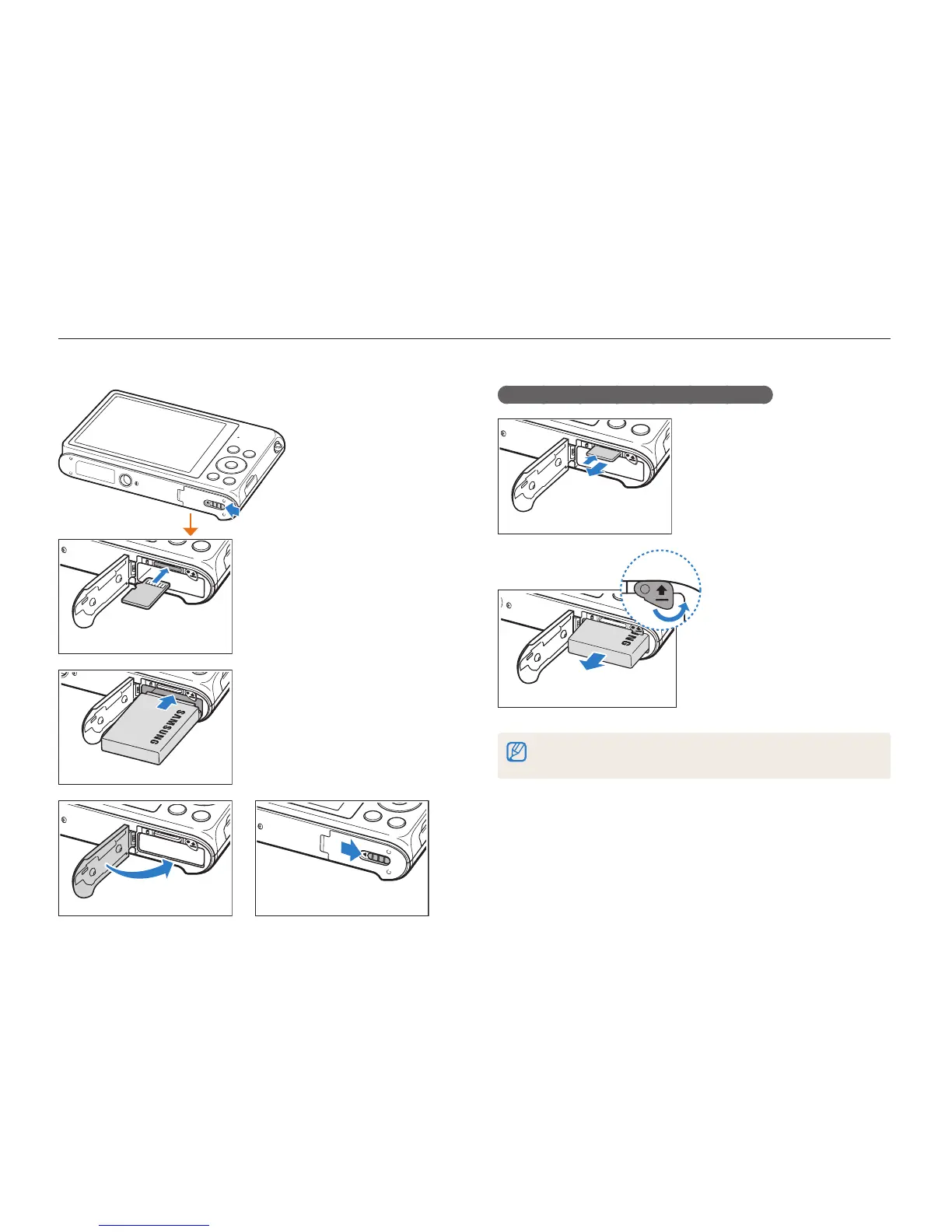 SAMSUNG

SAMSUNG