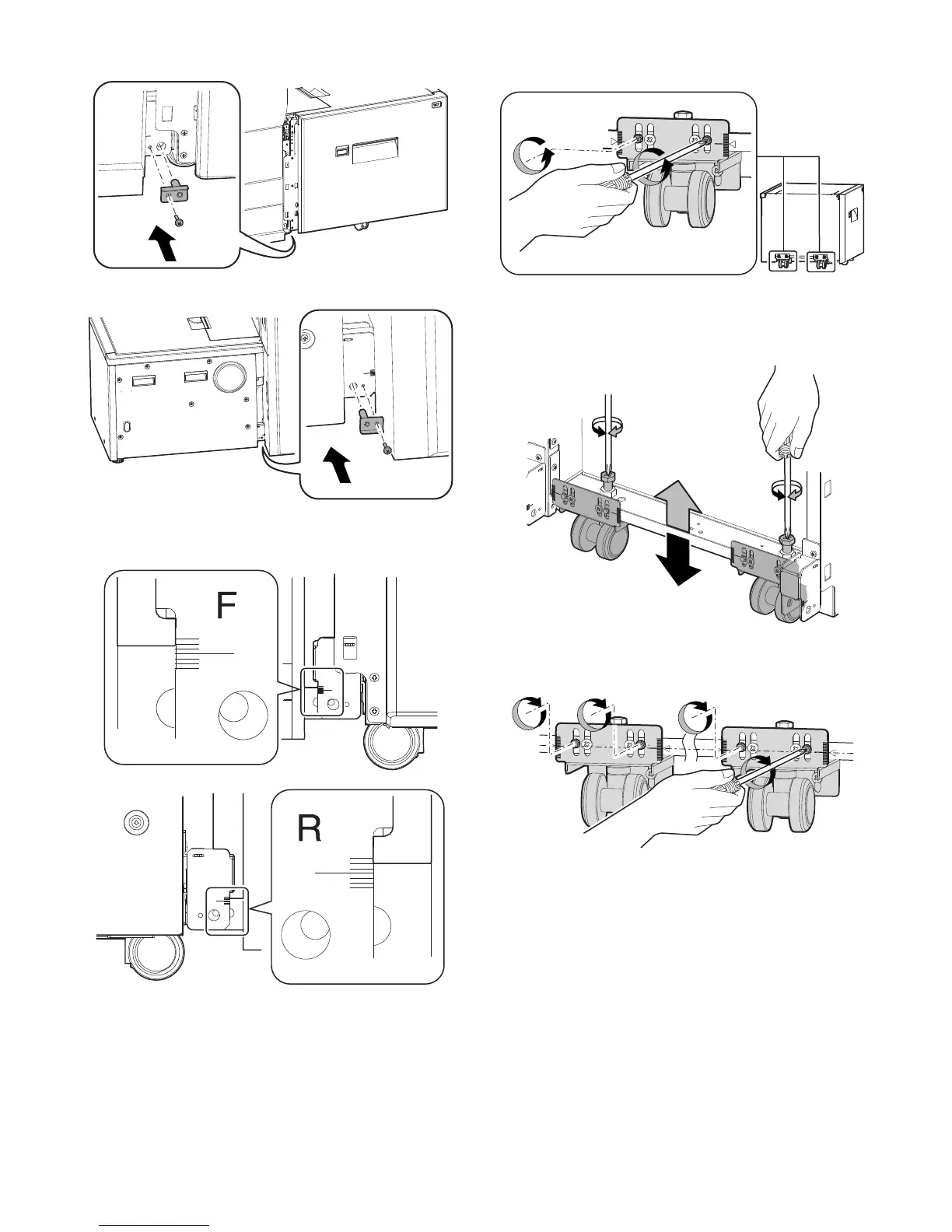 F

R