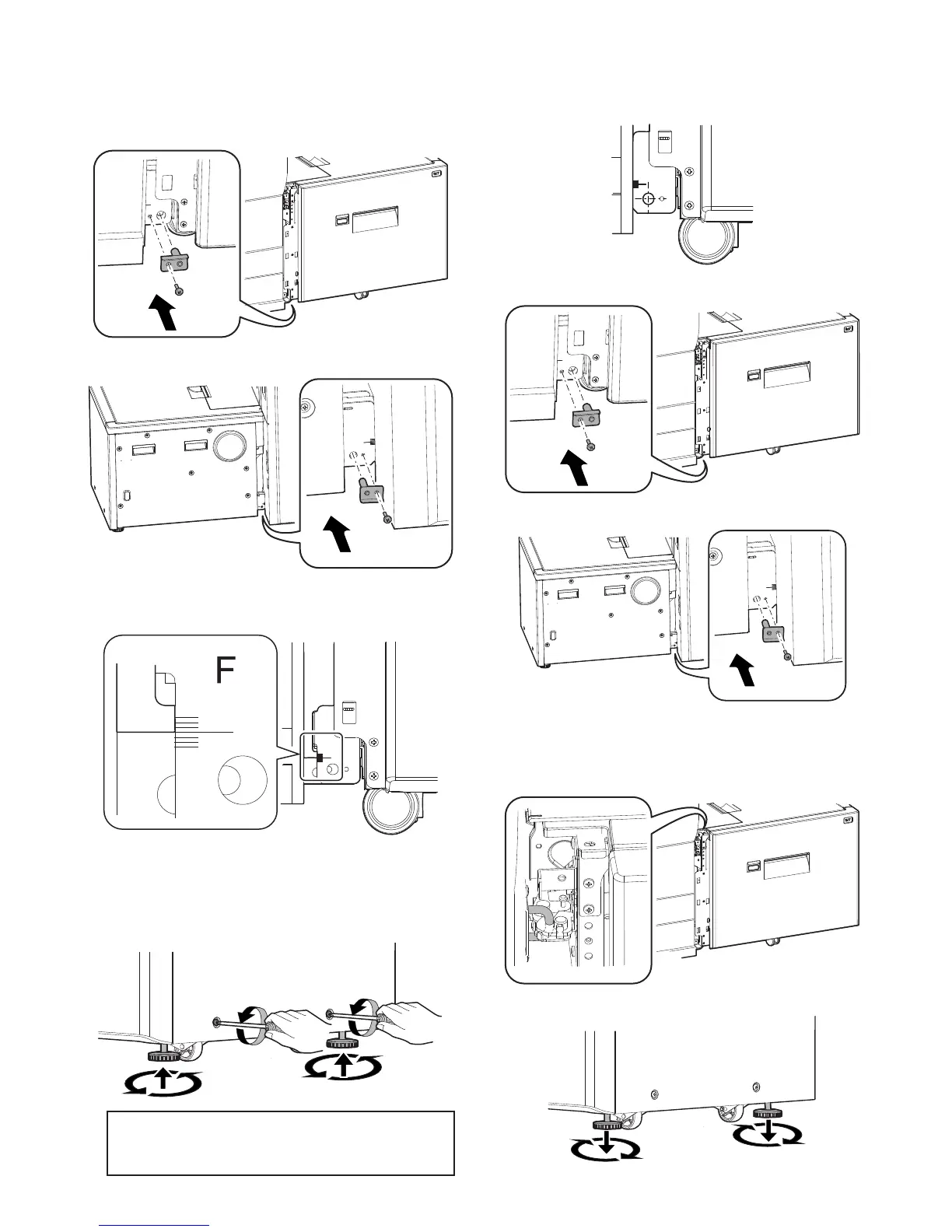 F