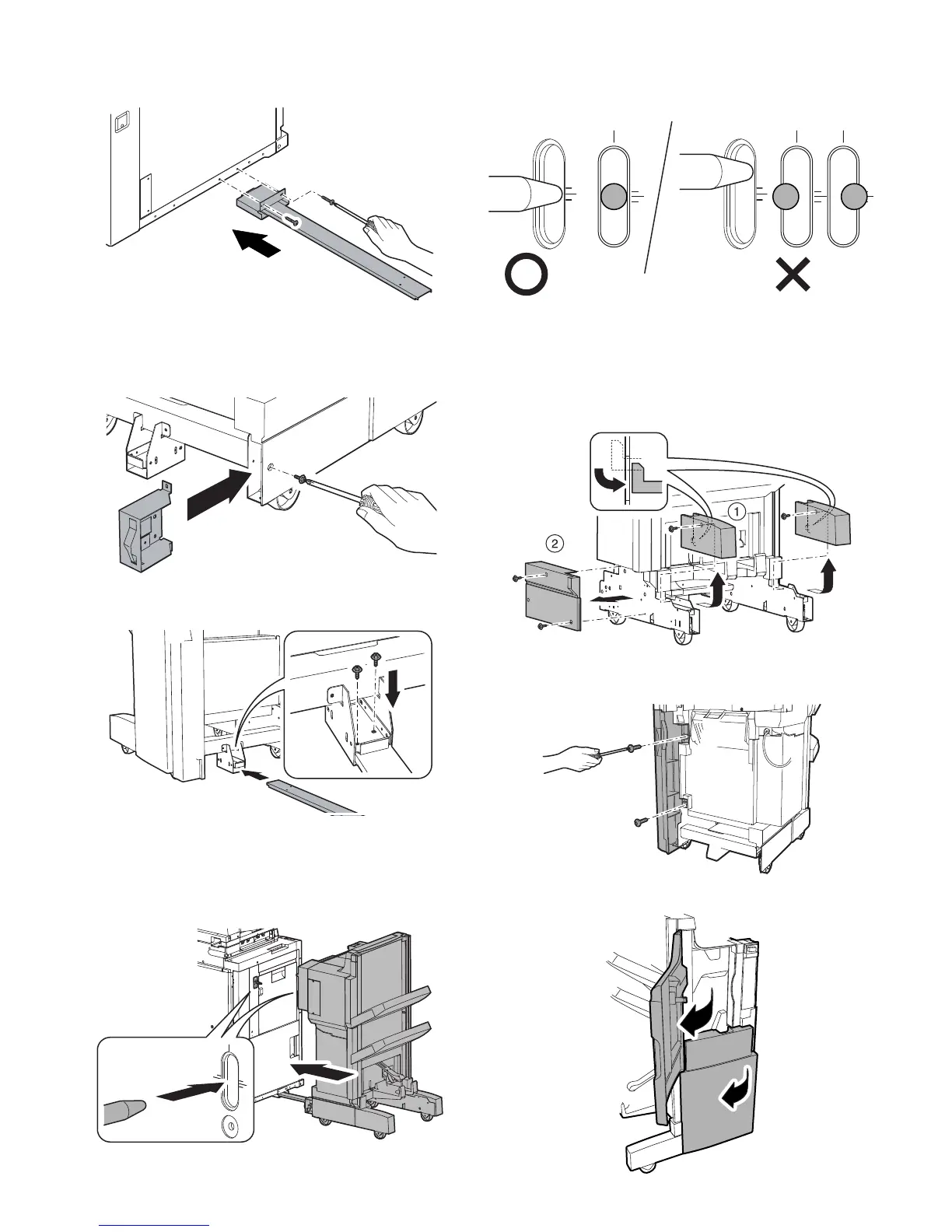 1

2