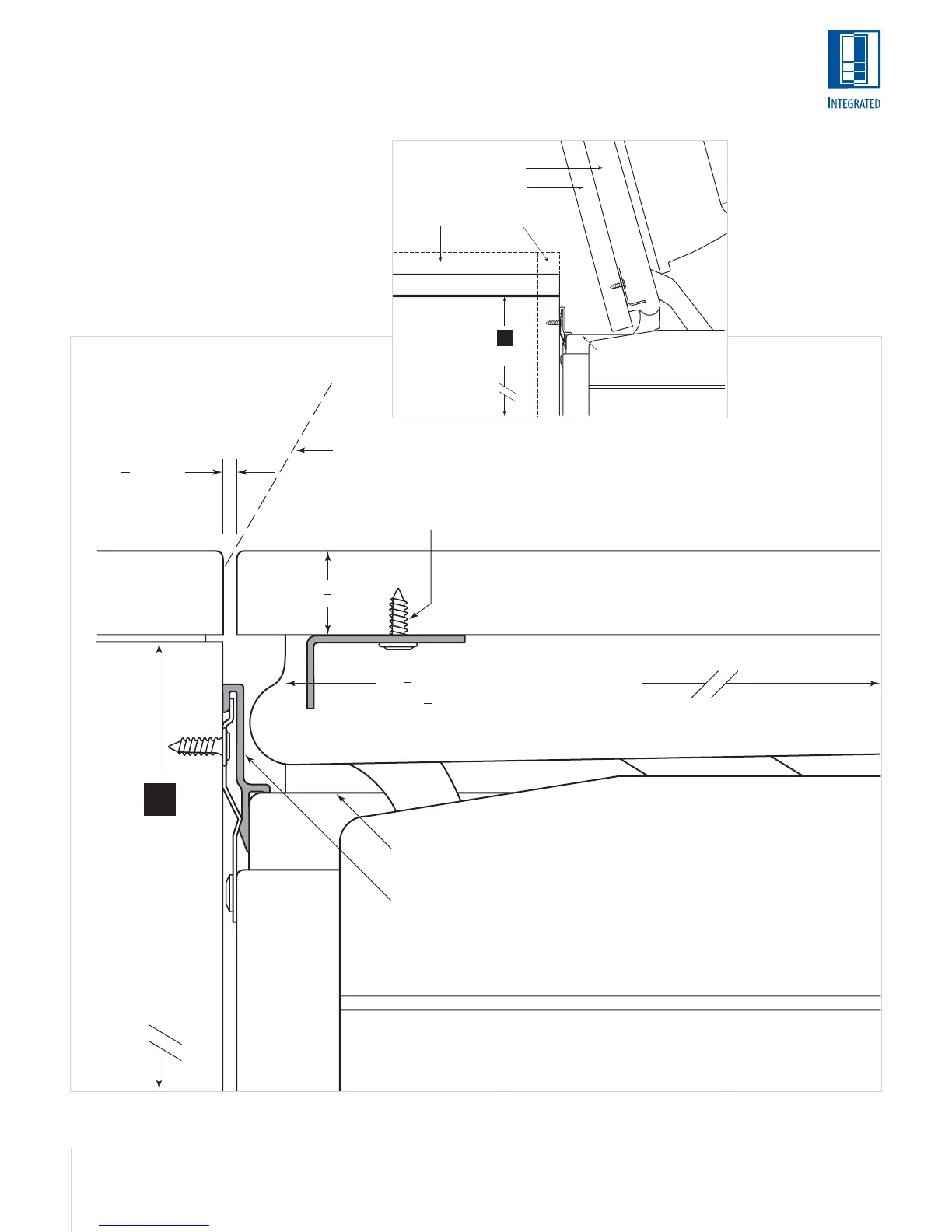 INTEGRATED