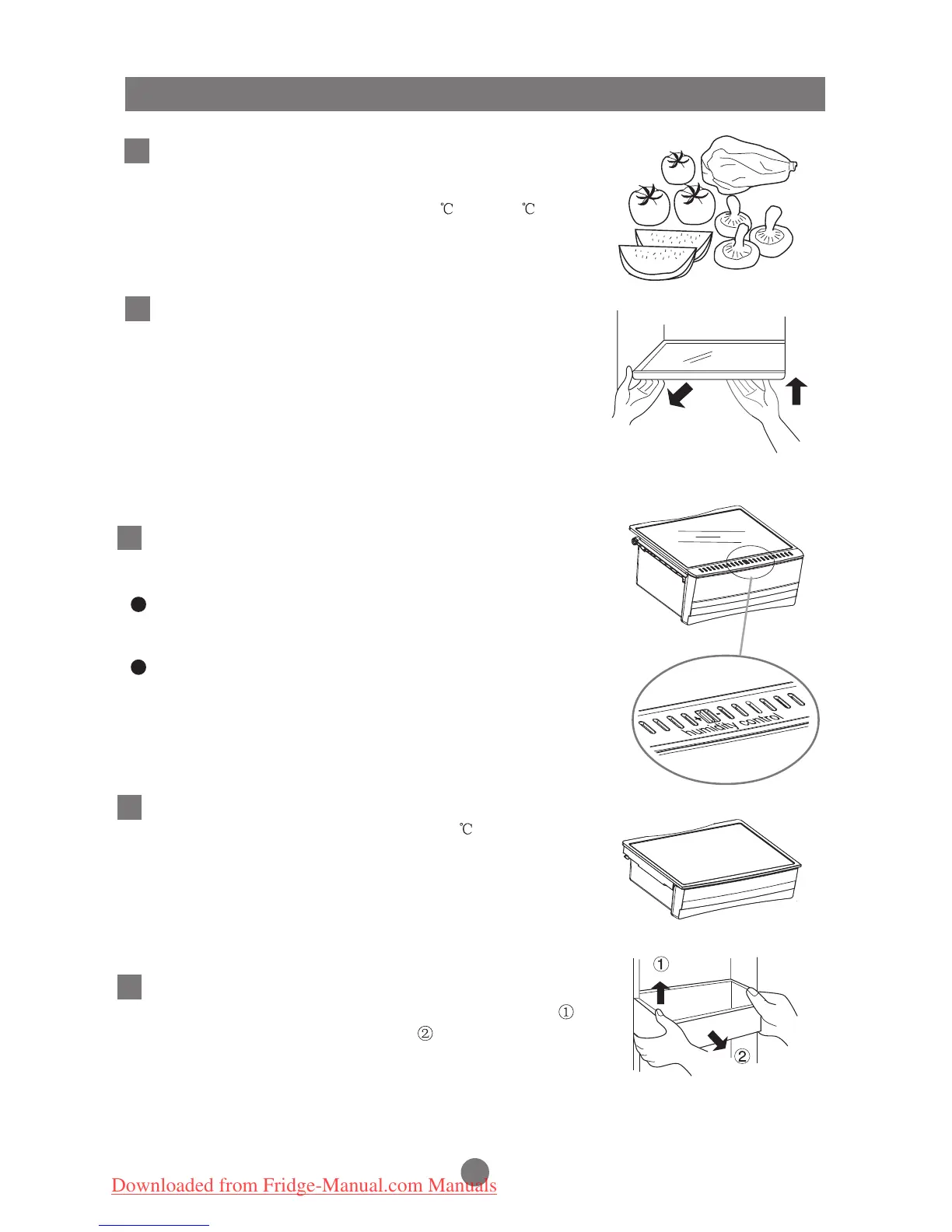 ℃ ℃

humidity control

℃

①
②

①
②

Downloaded from Fridge-Manual.com Manuals