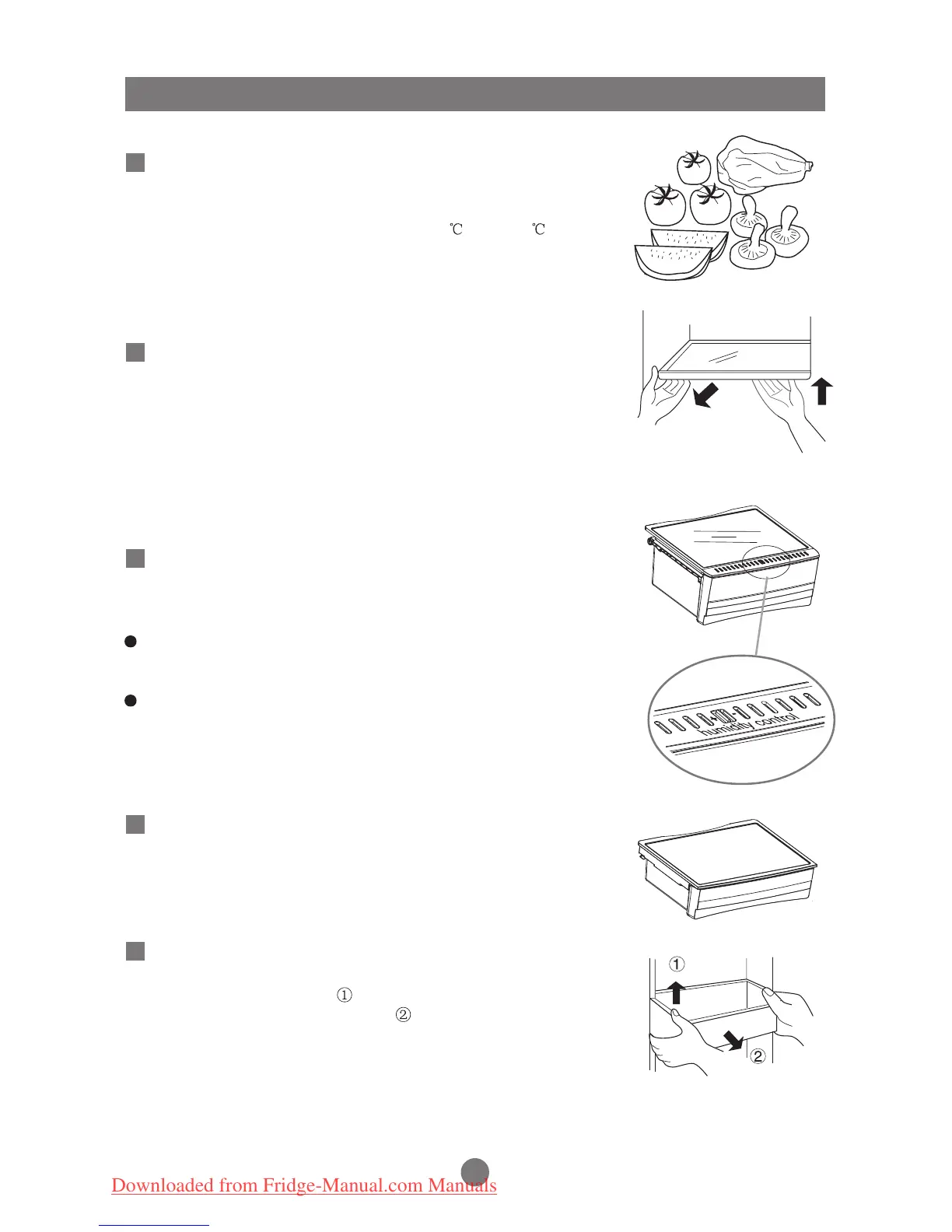 ℃ ℃

humidity control

①

②

①

②

Downloaded from Fridge-Manual.com Manuals