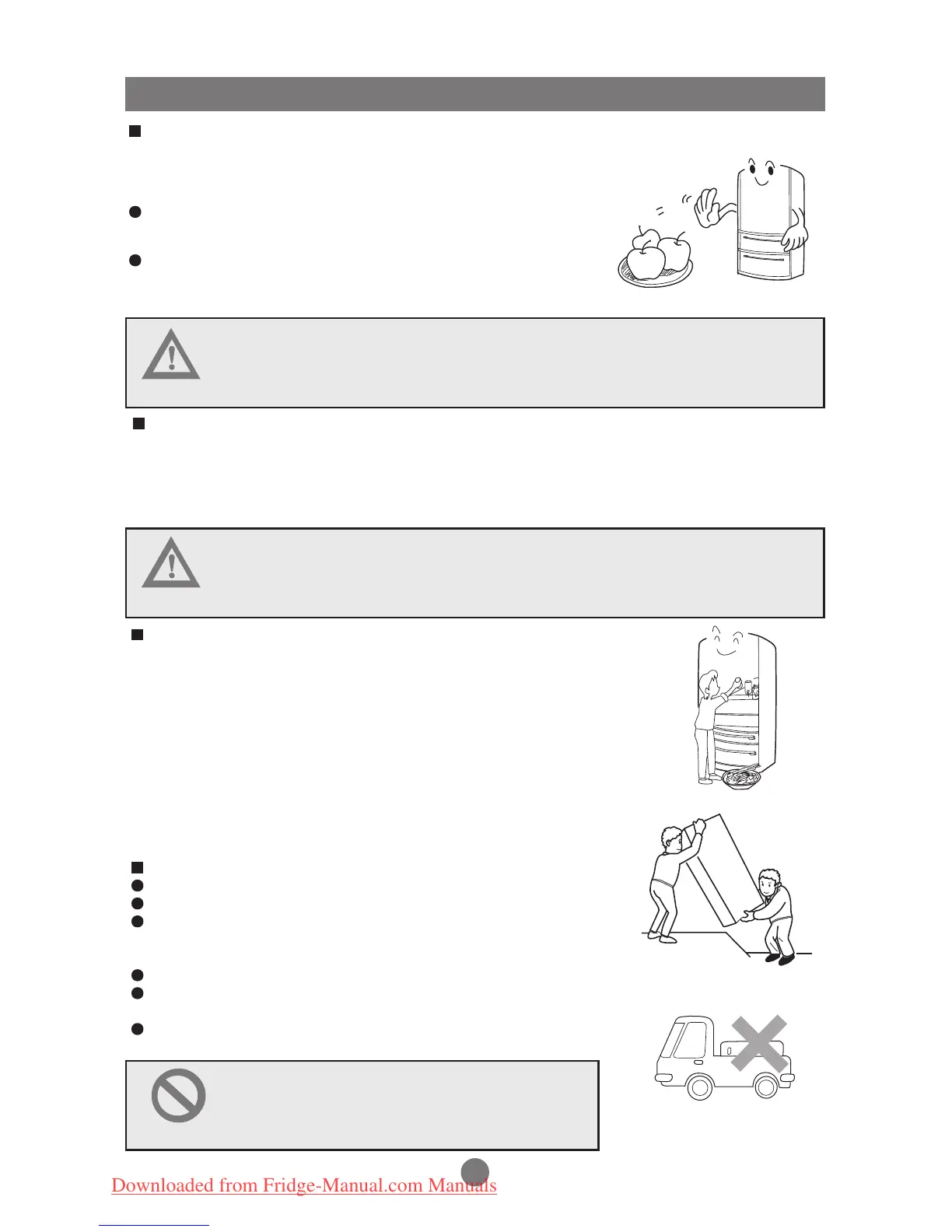 Downloaded from Fridge-Manual.com Manuals