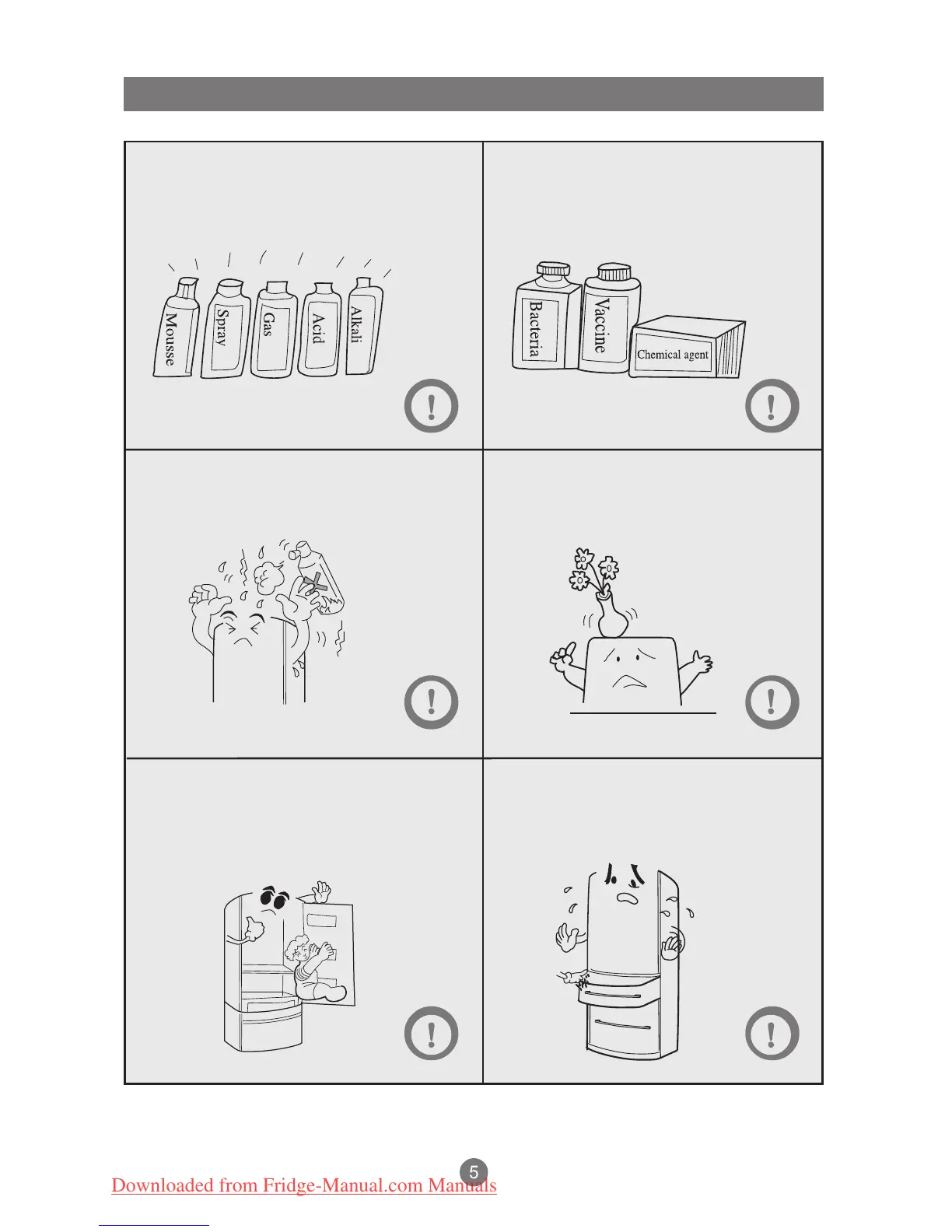 Mousse
Spray
Gas
Acid
Alkali

Bacteria
Vaccine
Chemical agent

5

Downloaded from Fridge-Manual.com Manuals