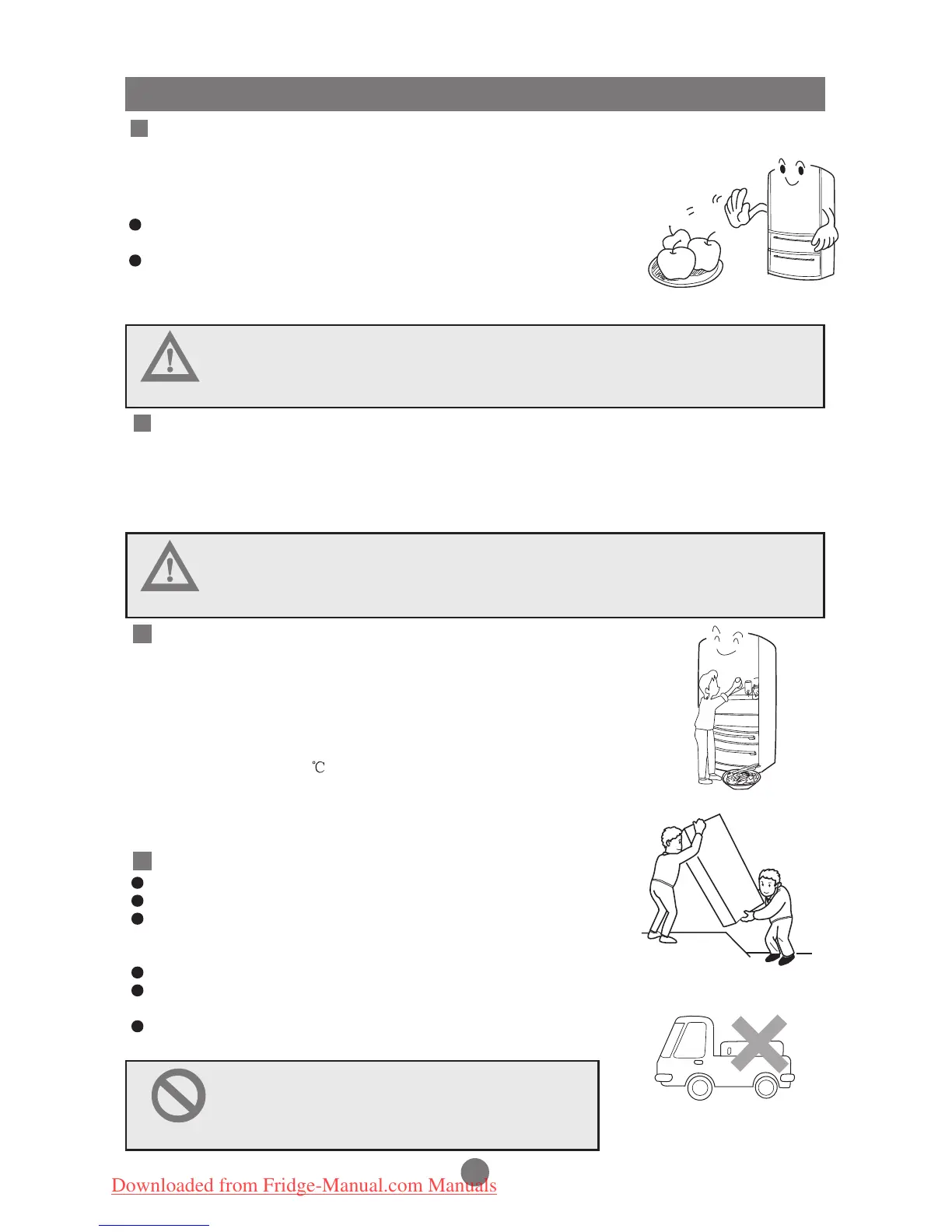 ℃

Downloaded from Fridge-Manual.com Manuals