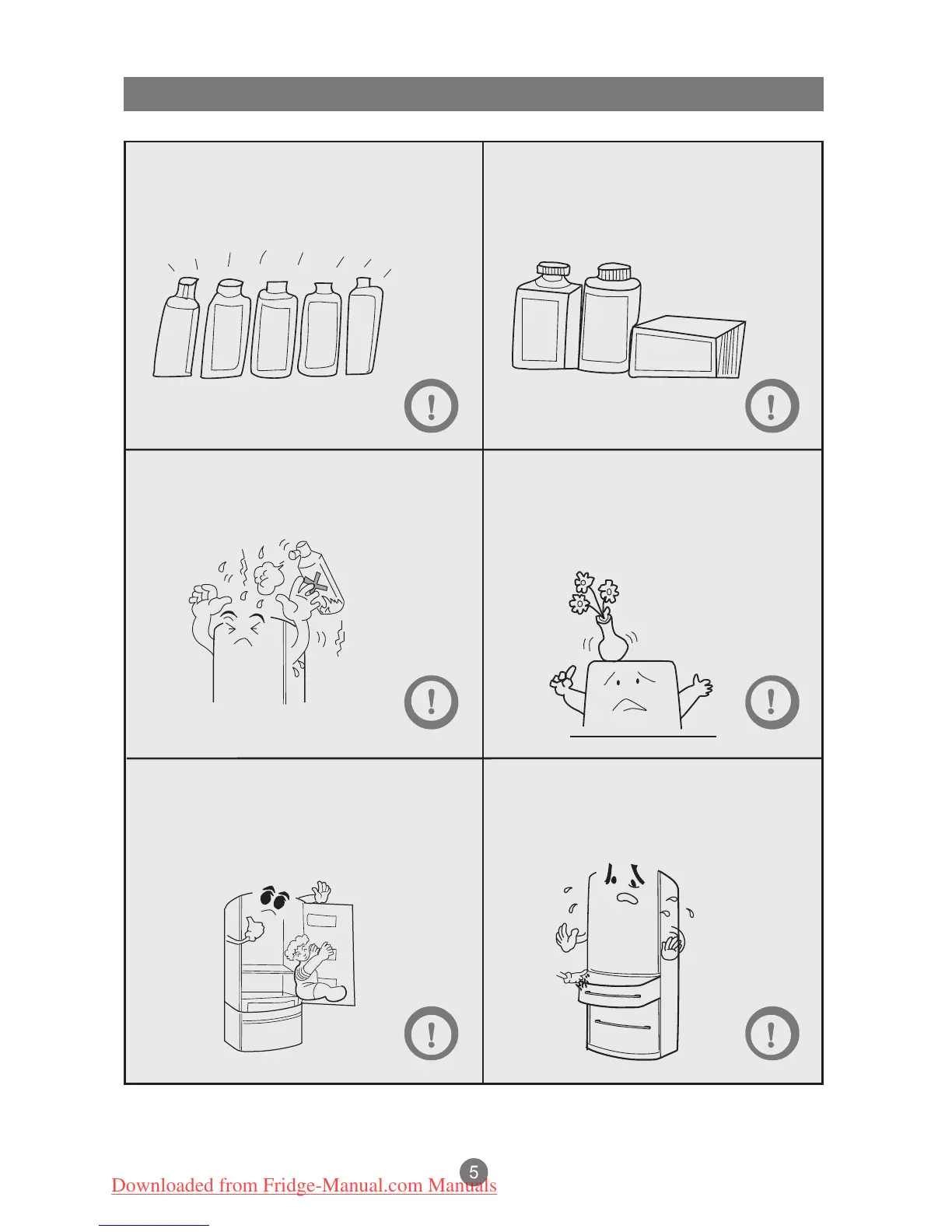 5

Downloaded from Fridge-Manual.com Manuals