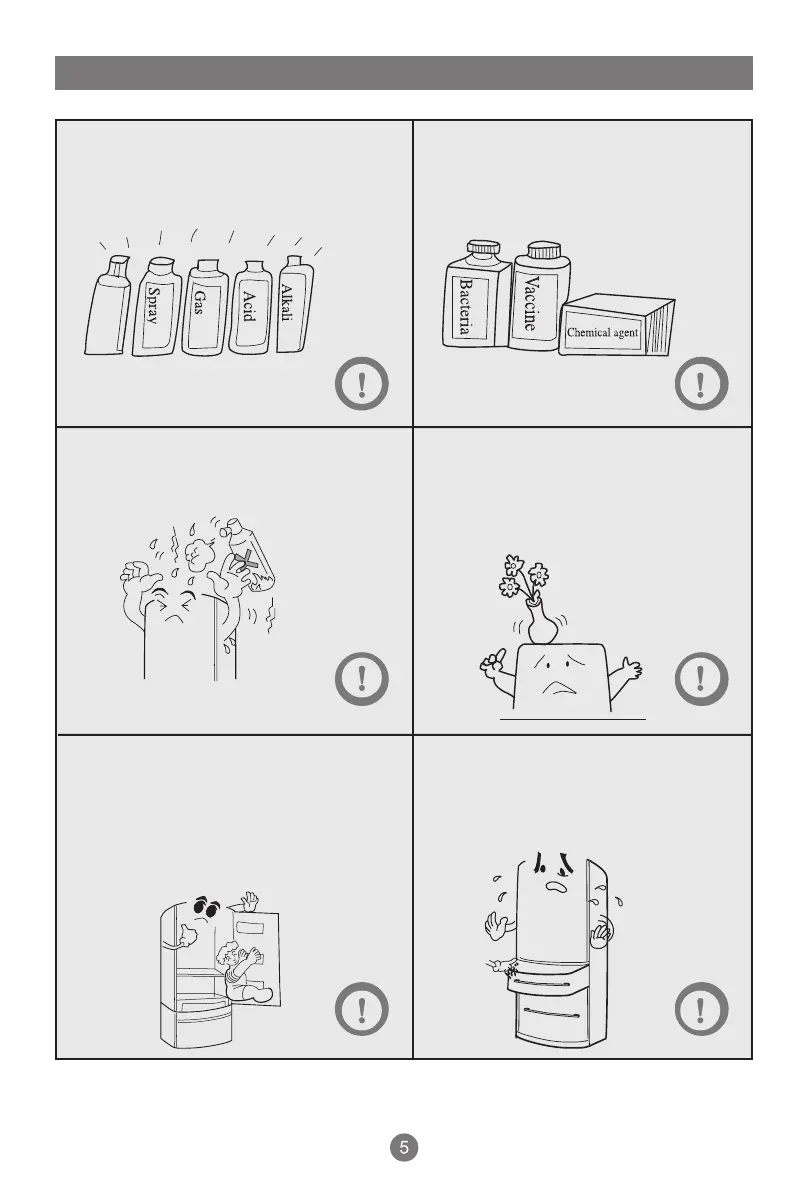 Spray
Gas
Acid
Alkali

Bacteria
Vaccine
Chemical agent

5