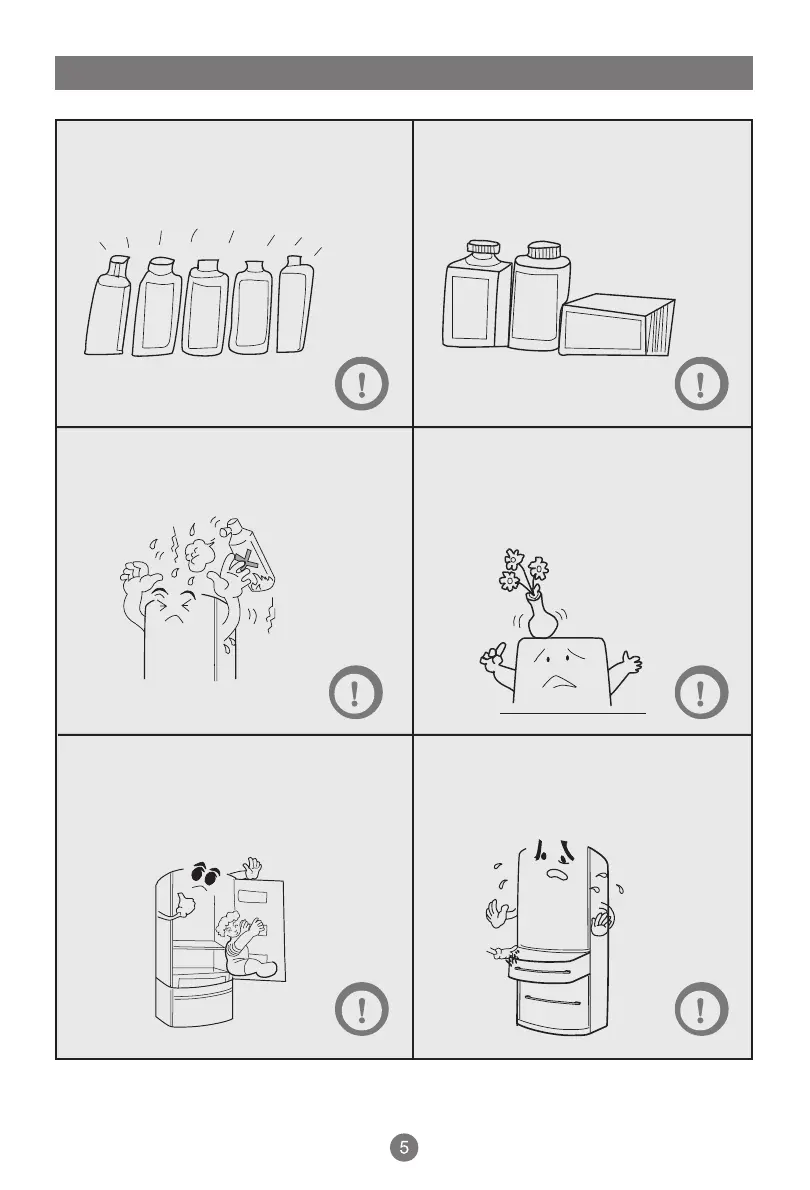 5