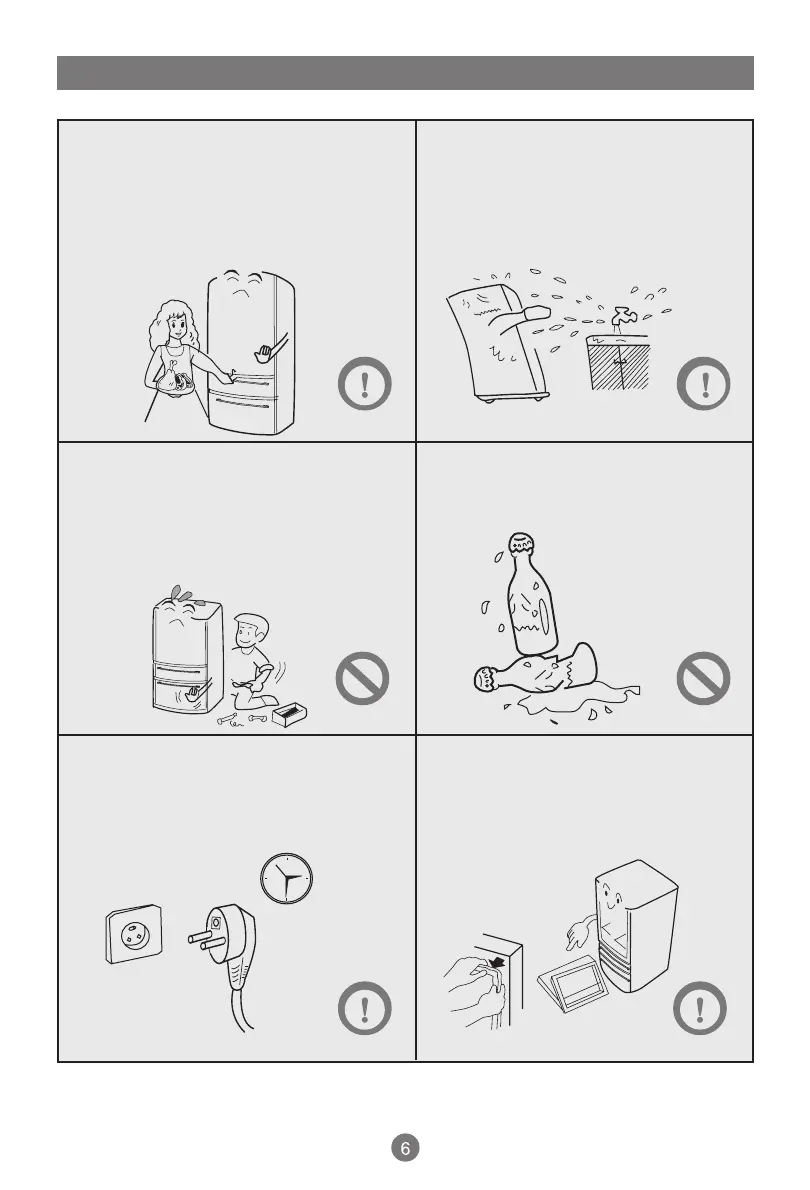 6