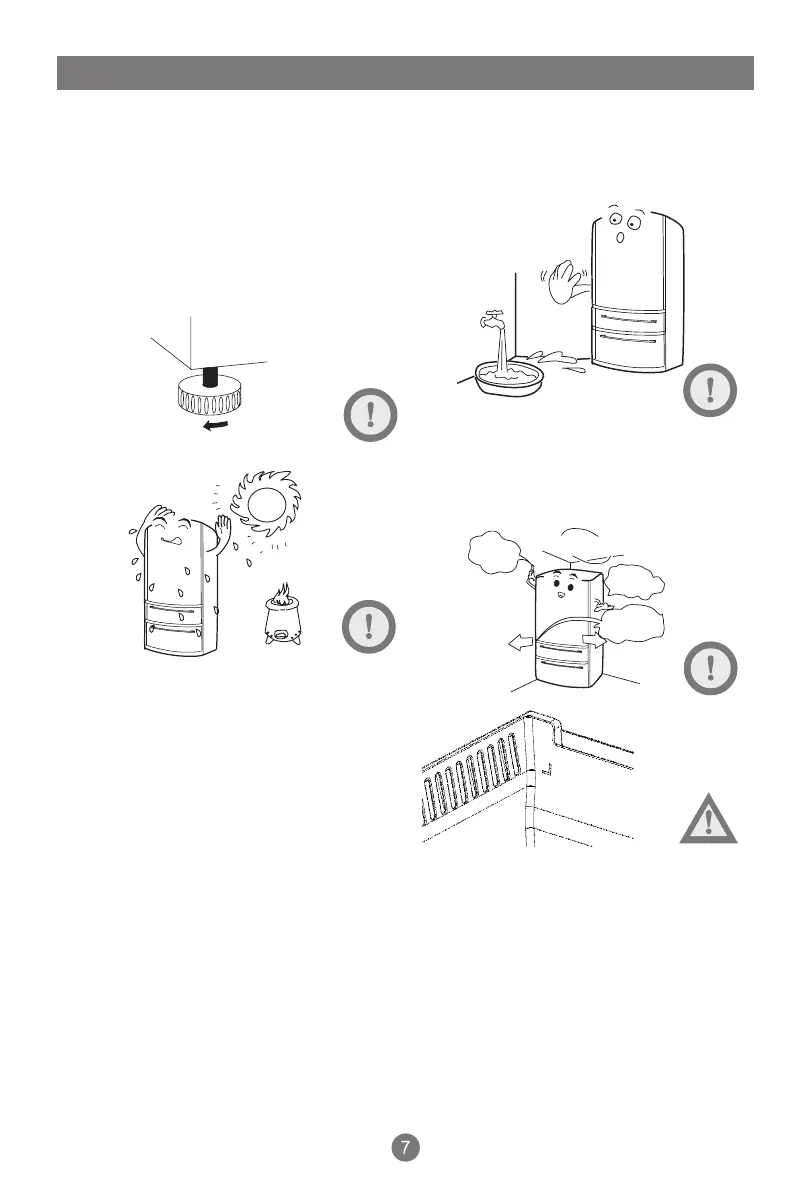 7