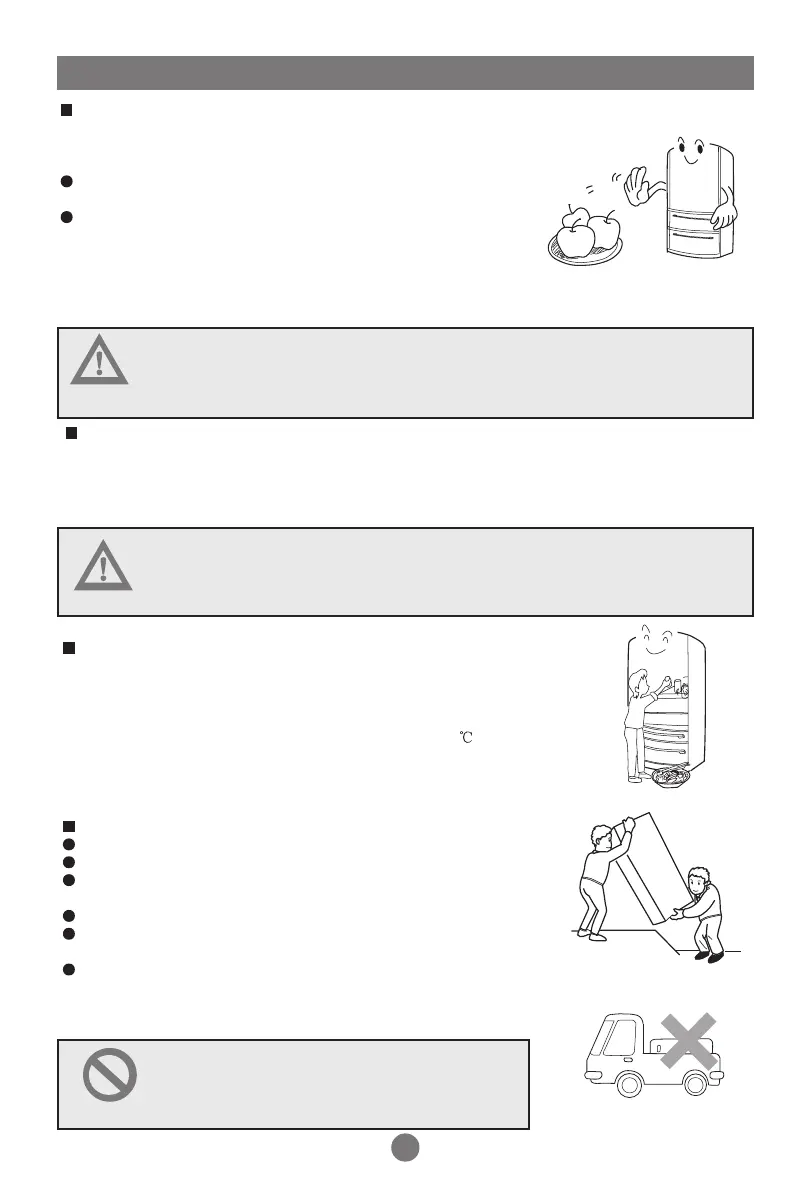 ℃