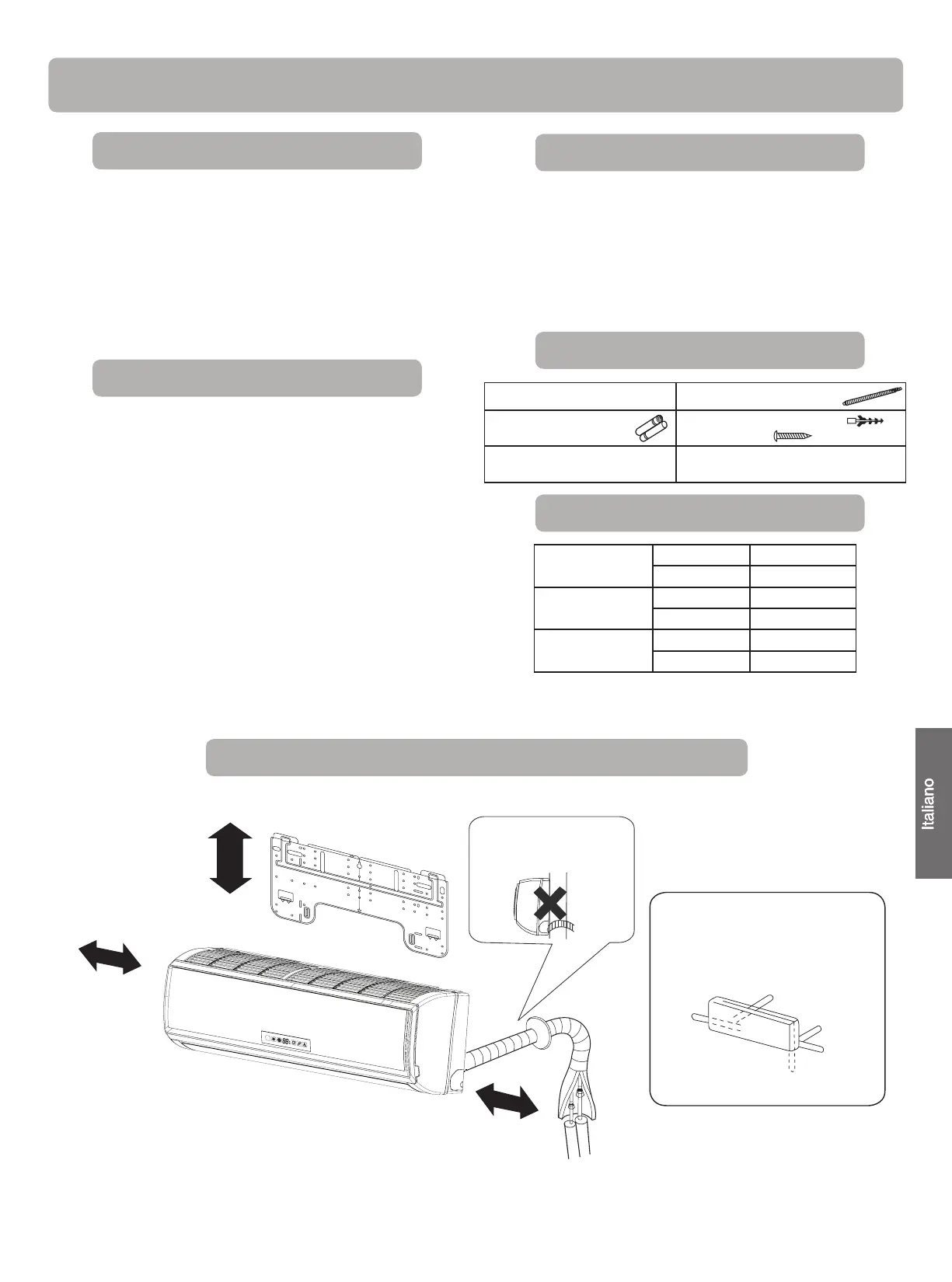 Italiano