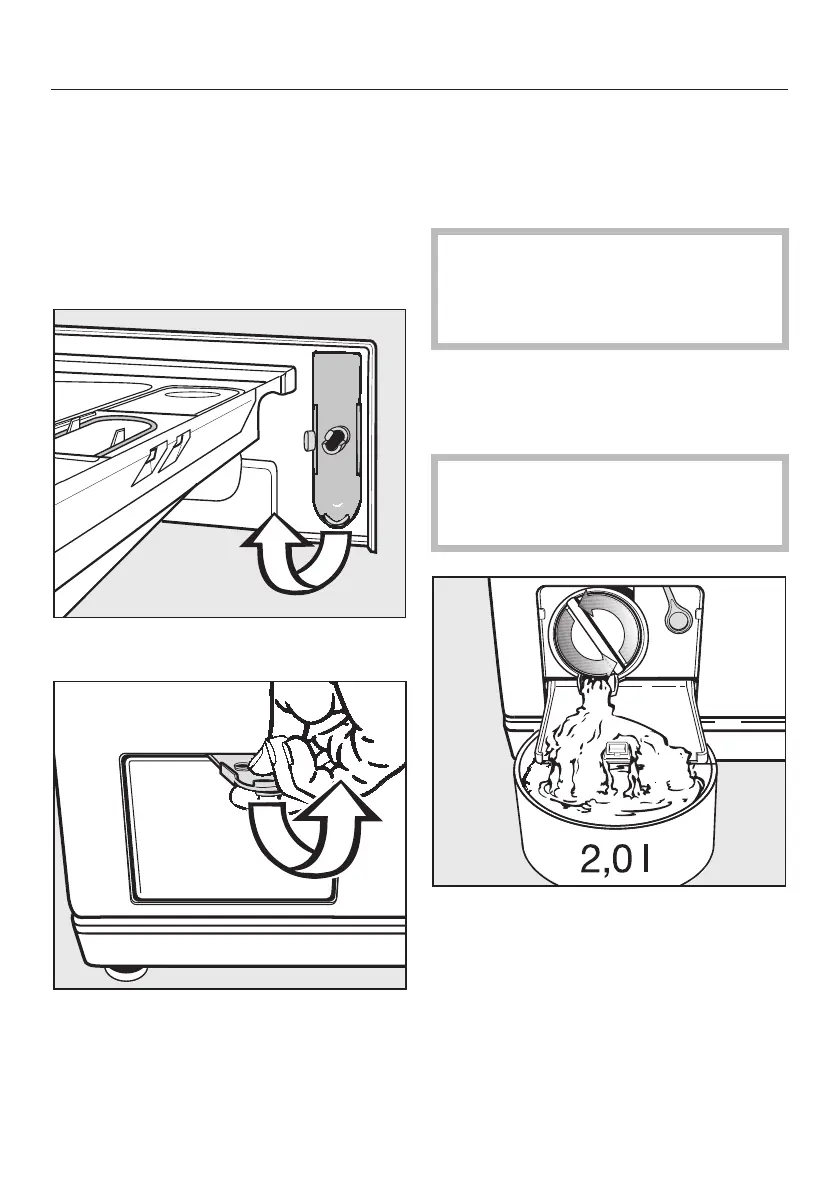 2,0 l