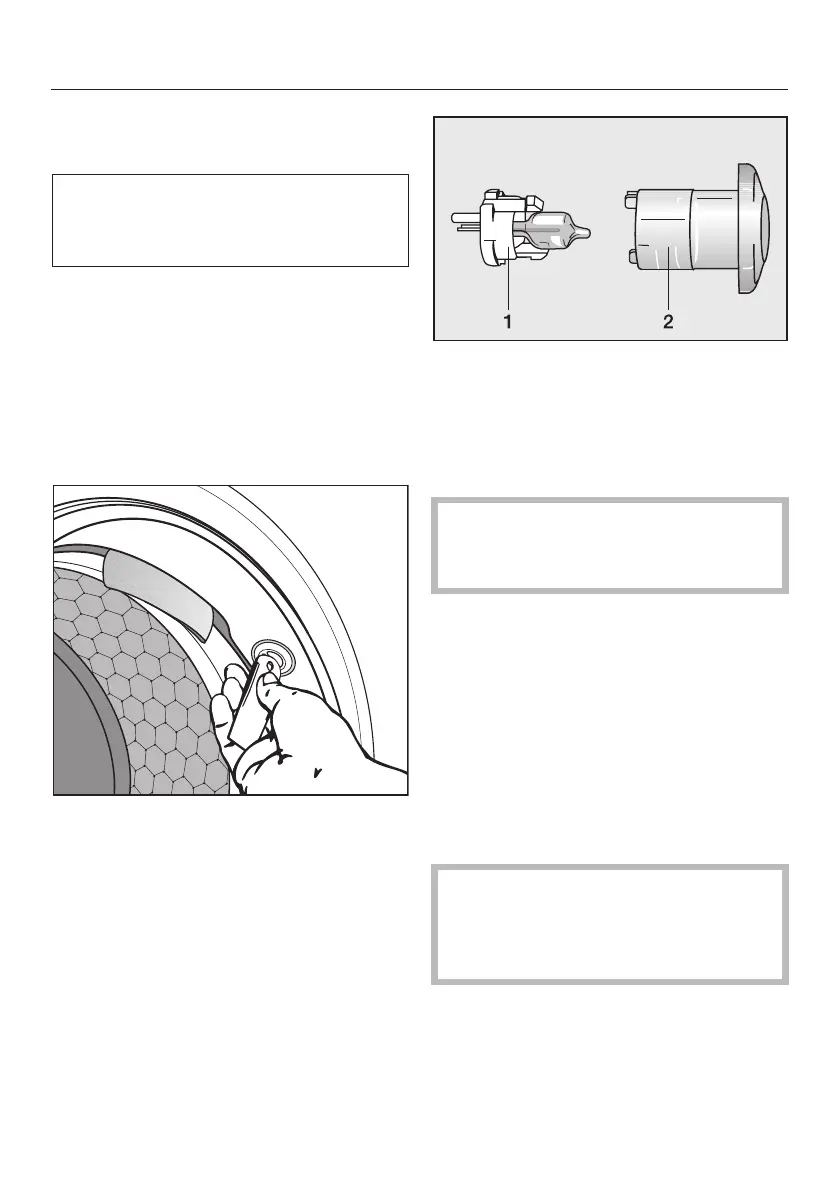 1

2