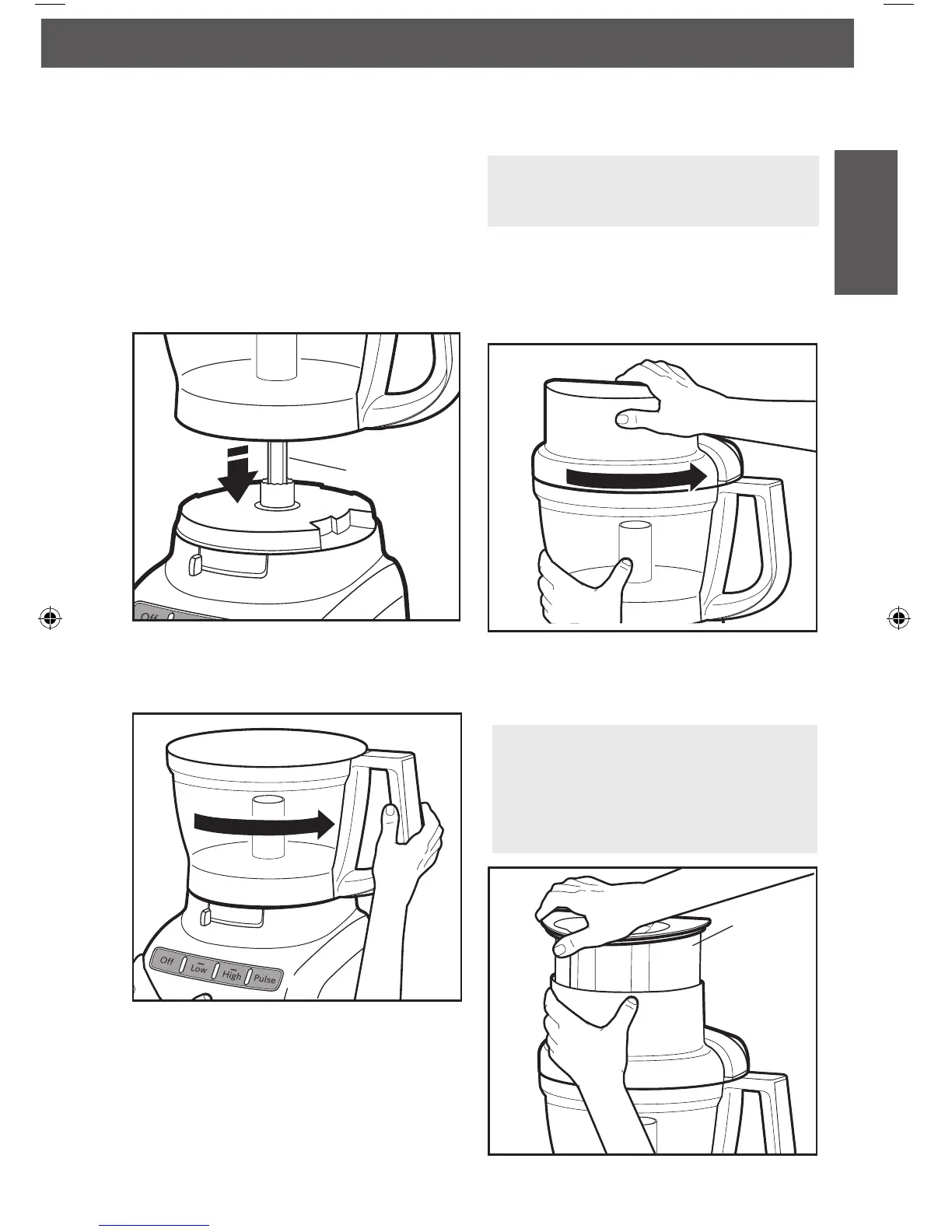 Off

Off Low High Pulse