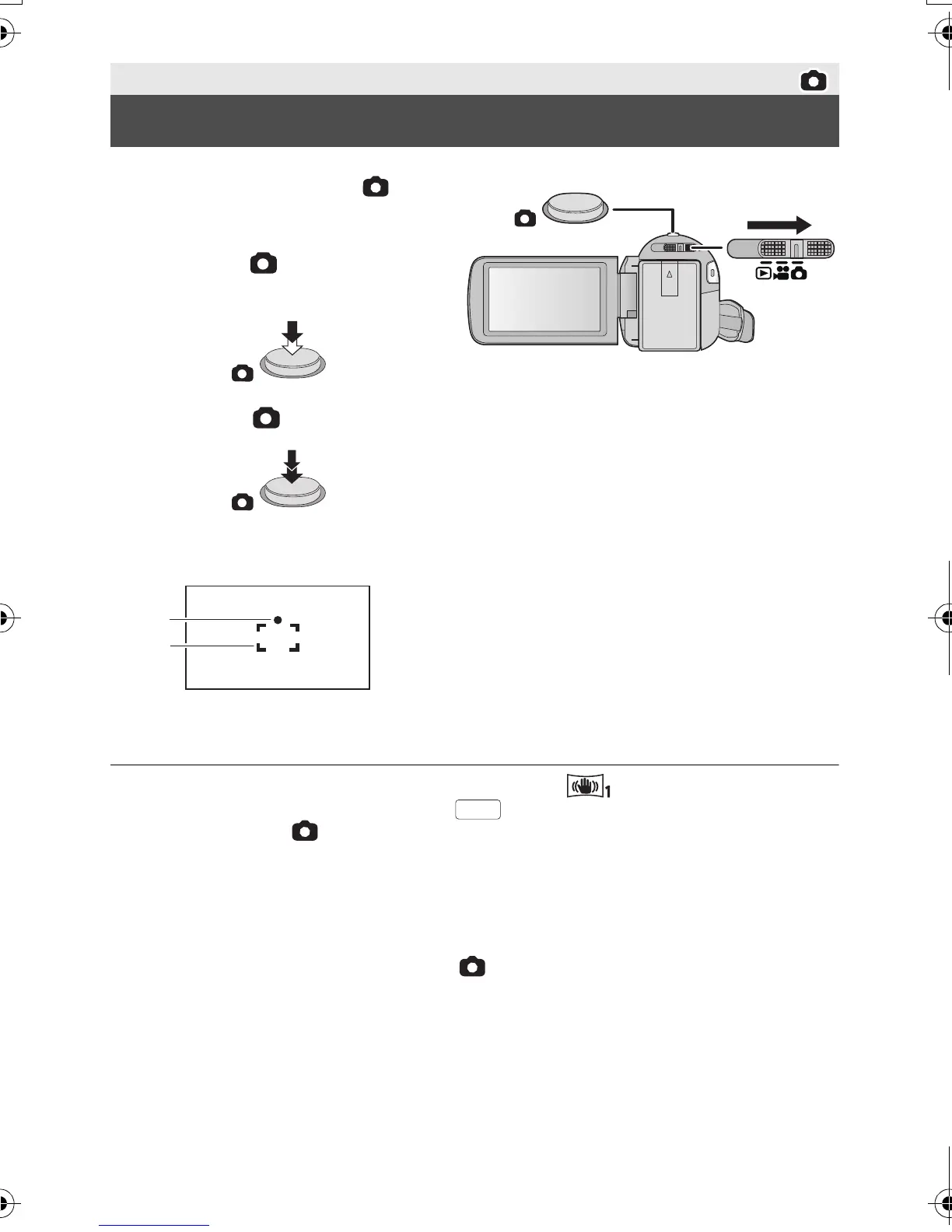 1