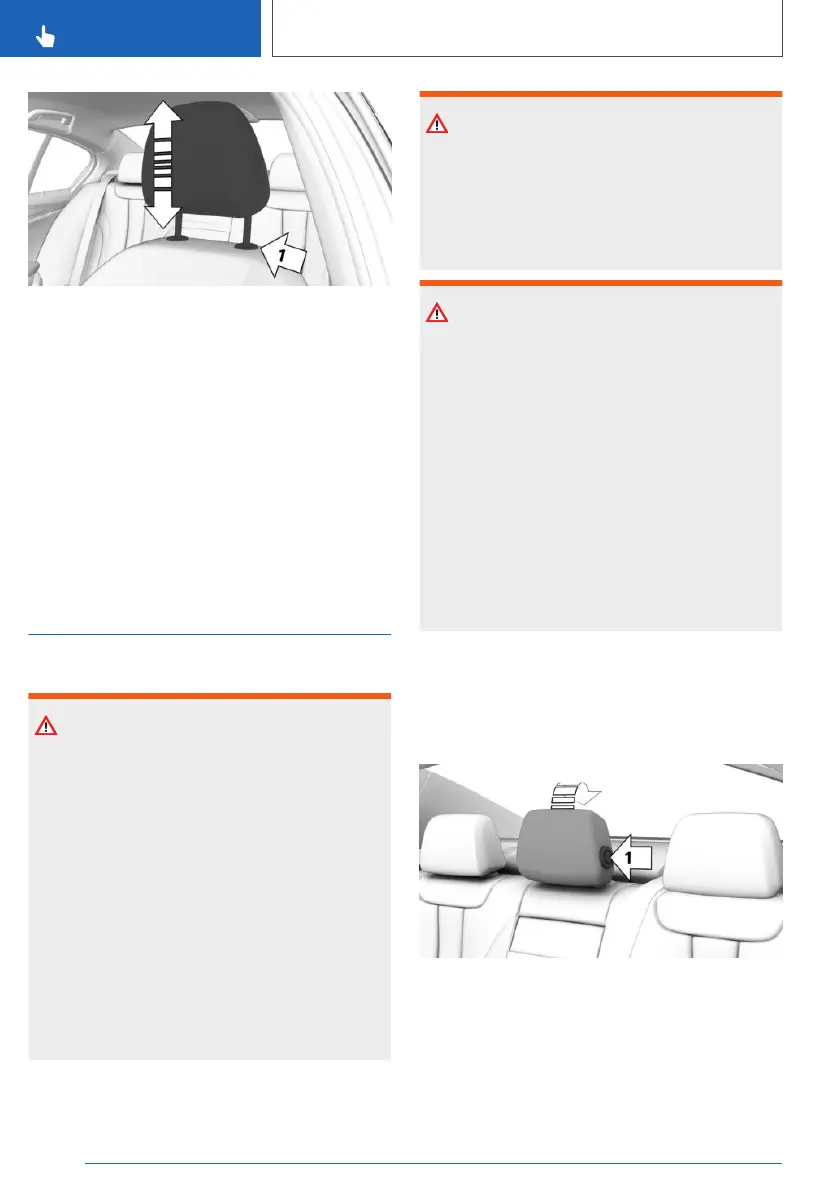 1

1