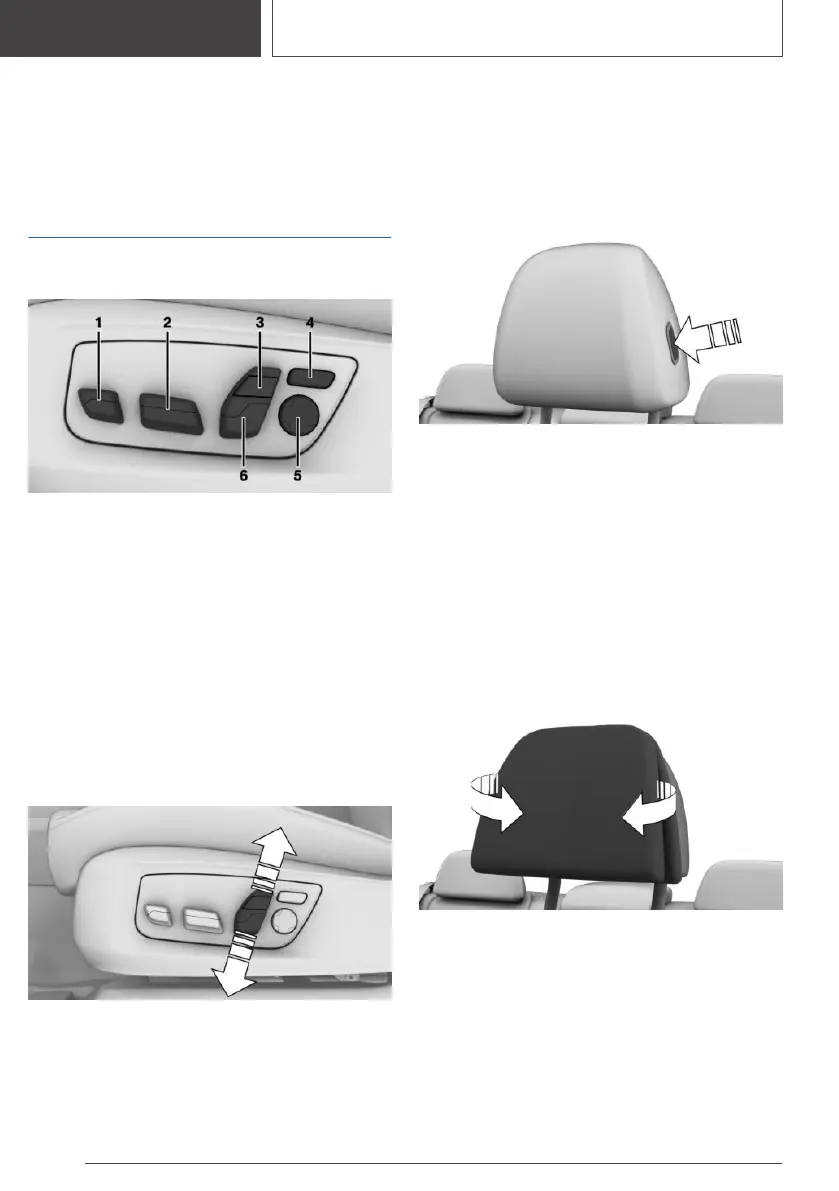 1
2
3
4
6
5