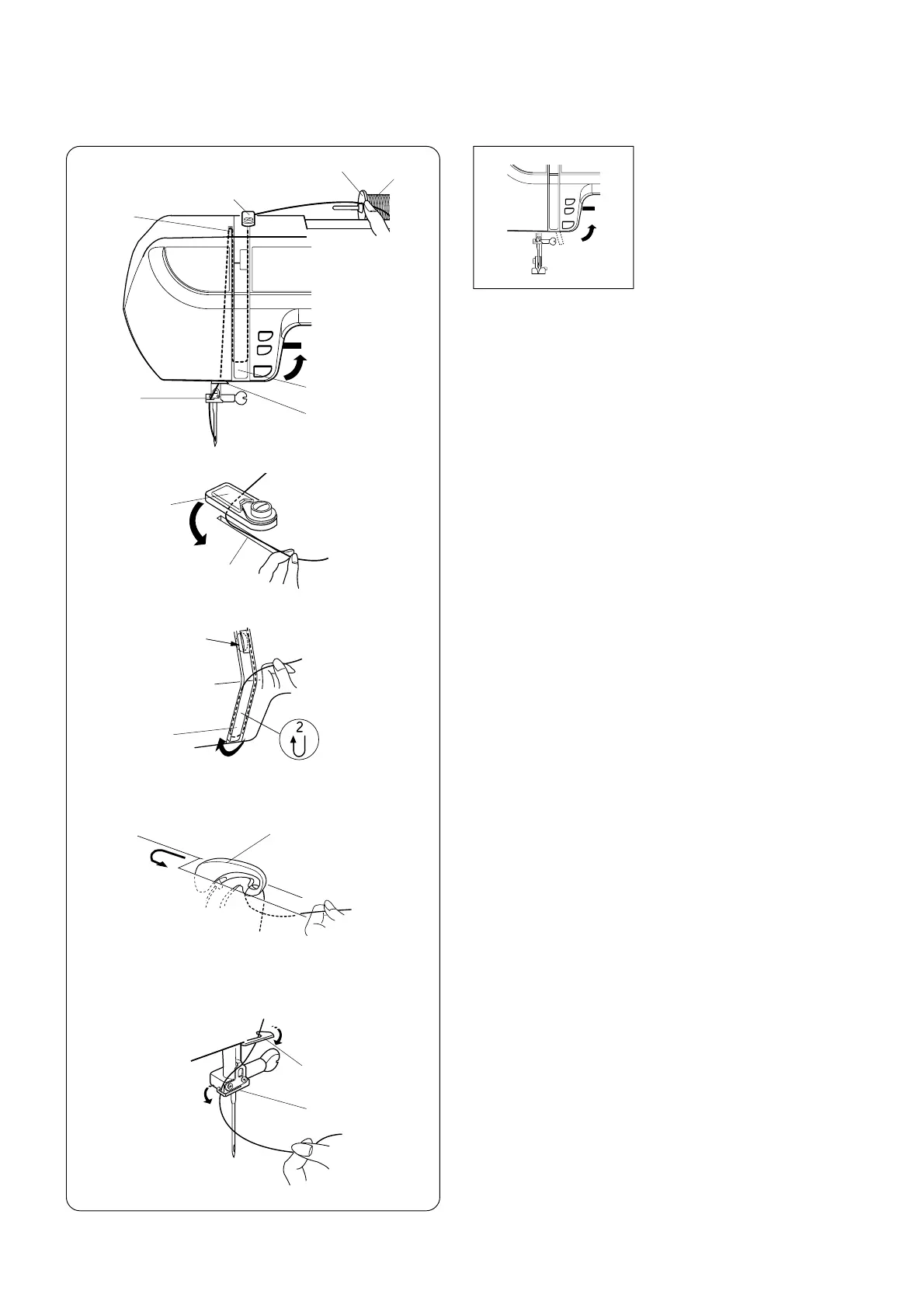 2