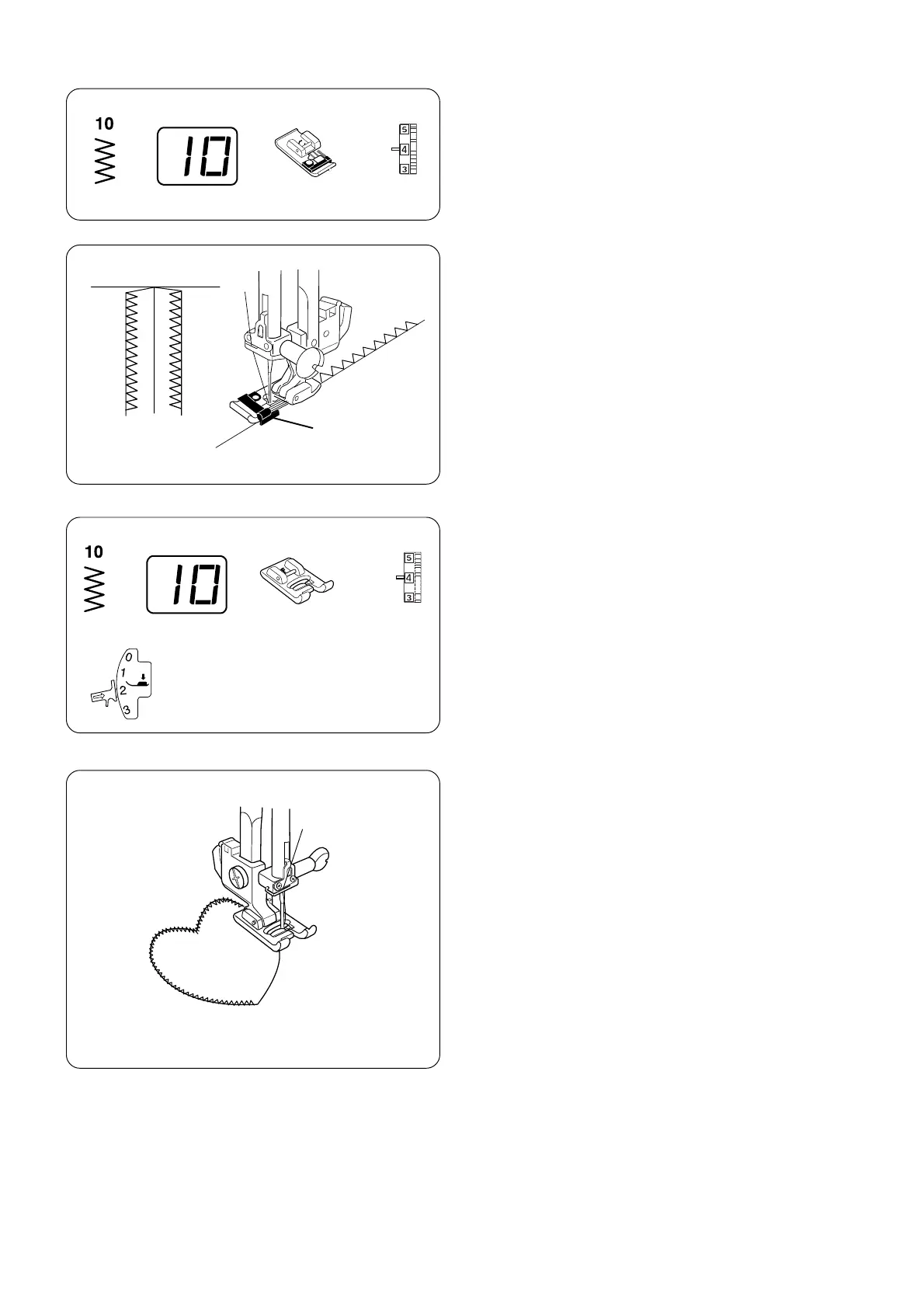 10

10

5
4
3

10

10

5
4
3

0
1
2
3