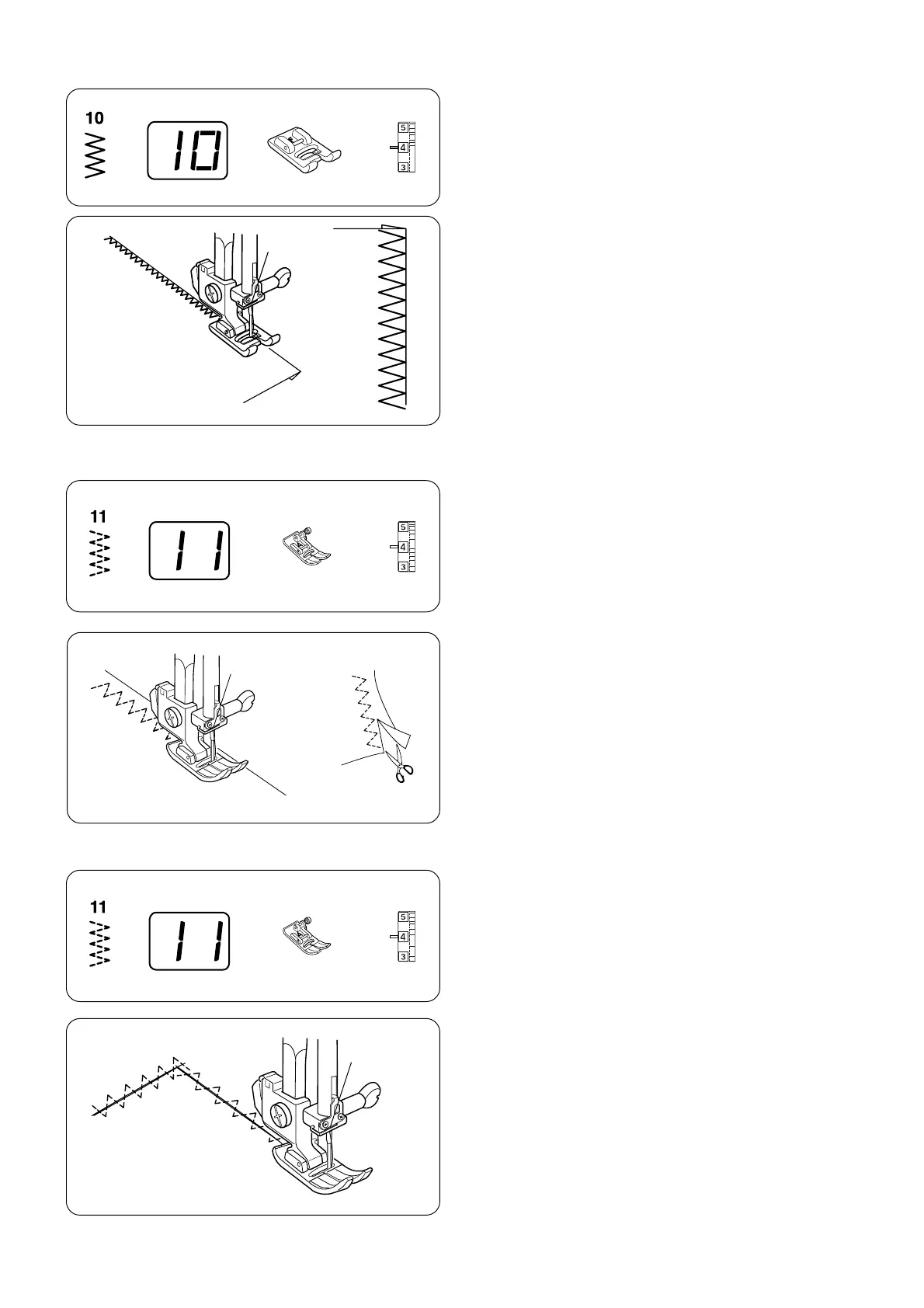 10

10

5
4
3

11

11

5
4
3

11

11

5
4
3